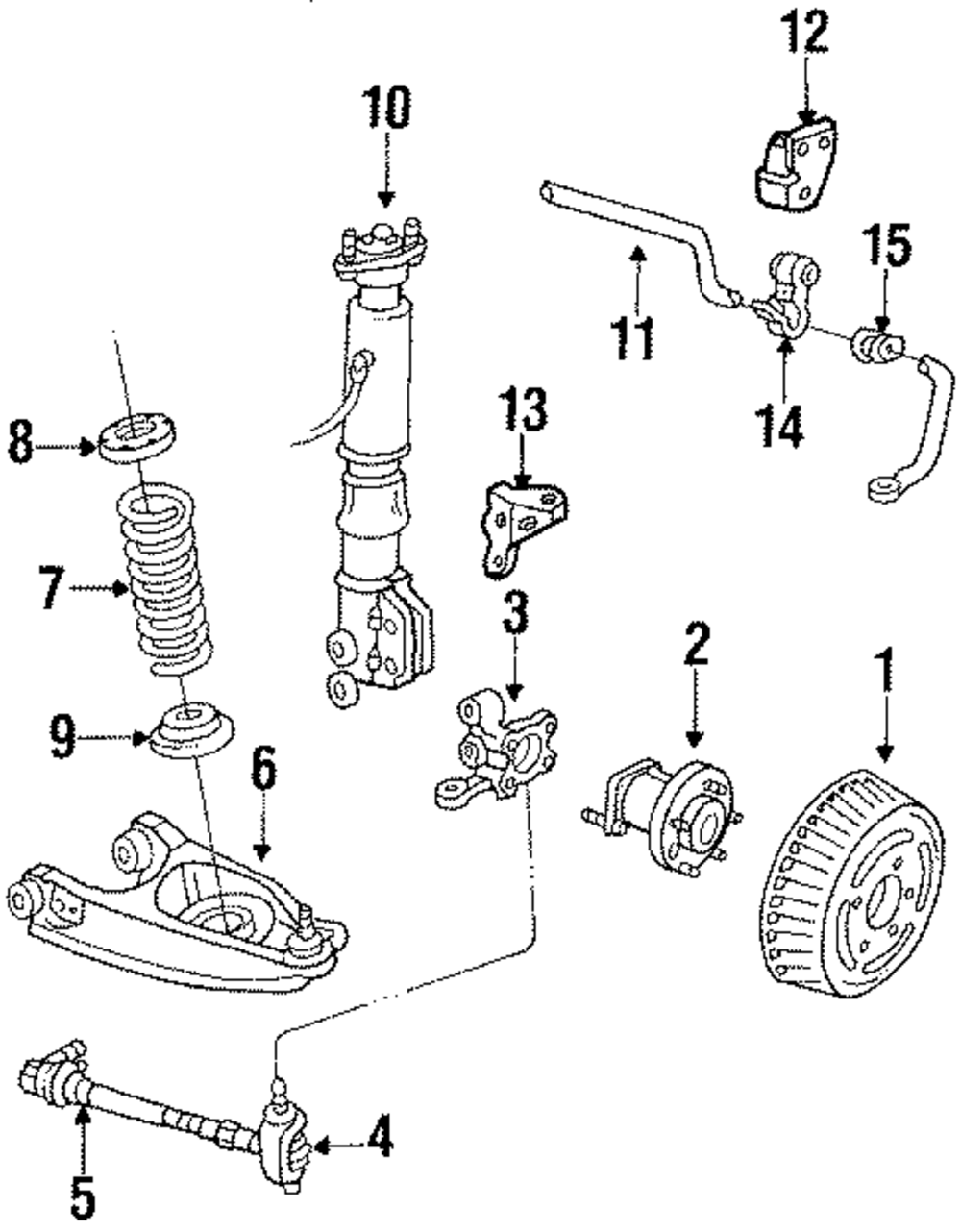 12
10
15
11
14
13
8
7
3
2
1
9
6
4
5