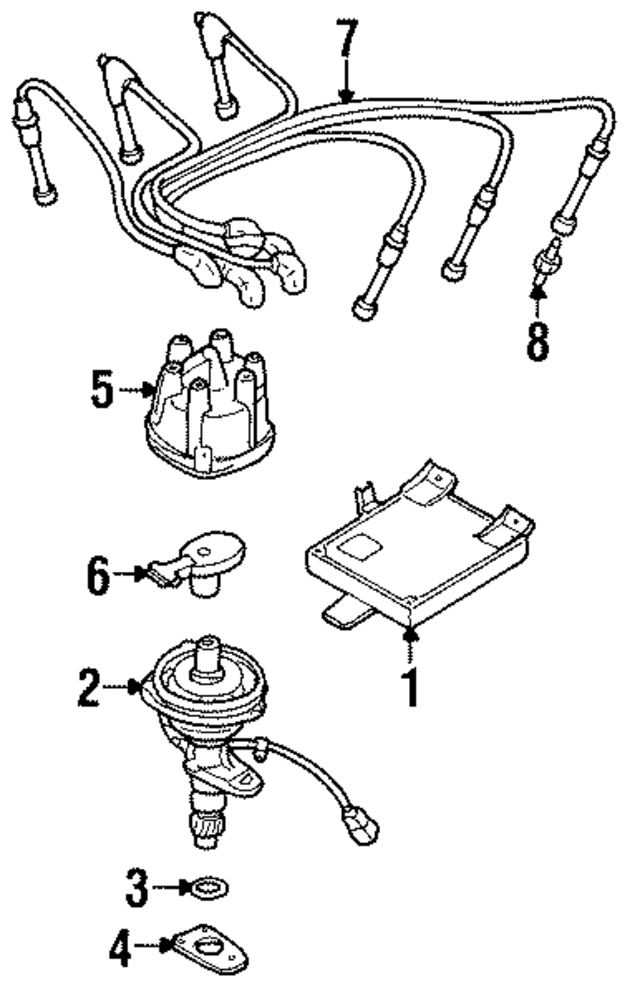 7
8
5
6
1
2
3
4