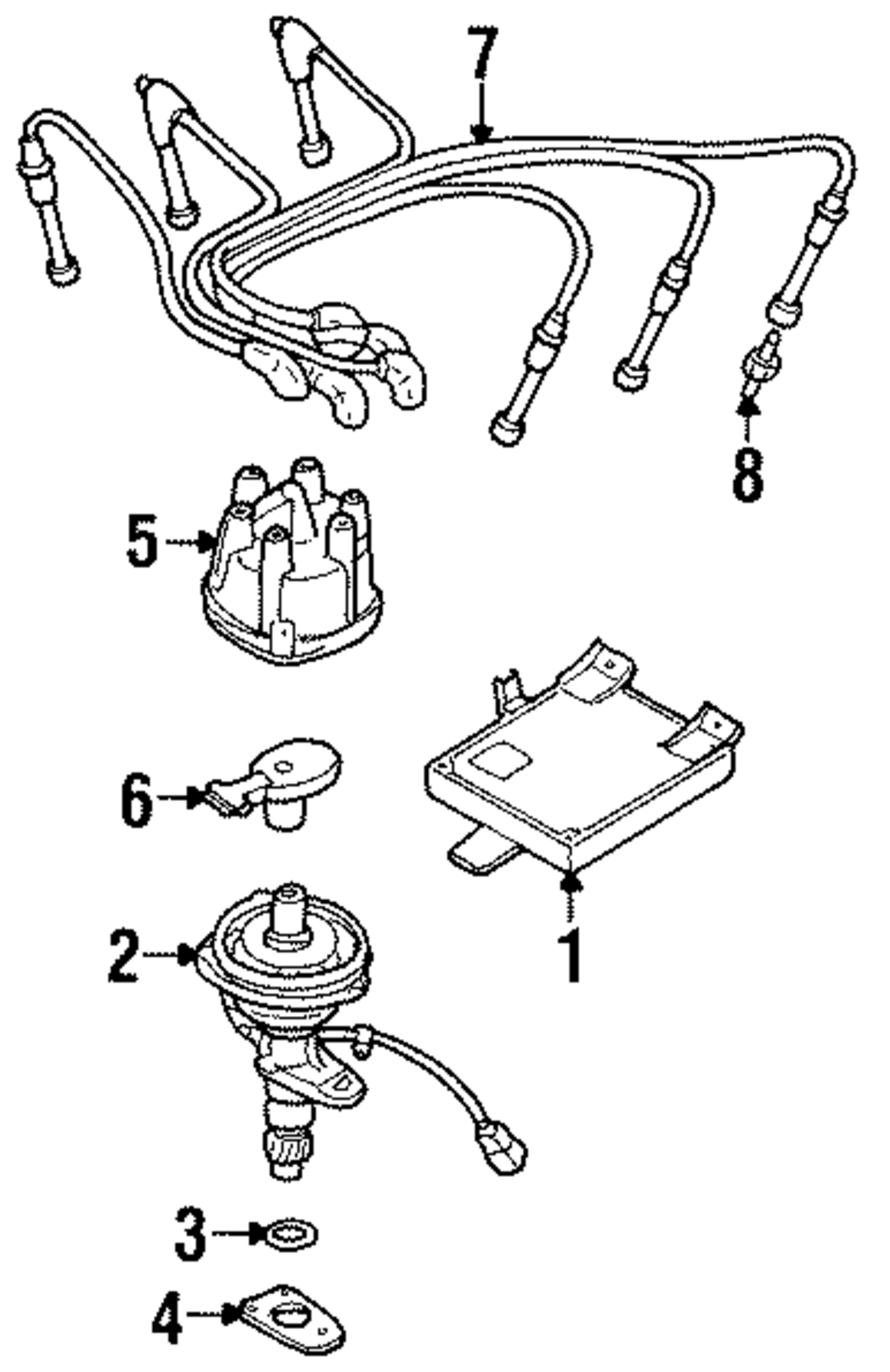 7
8
5
6
1
2
3
4