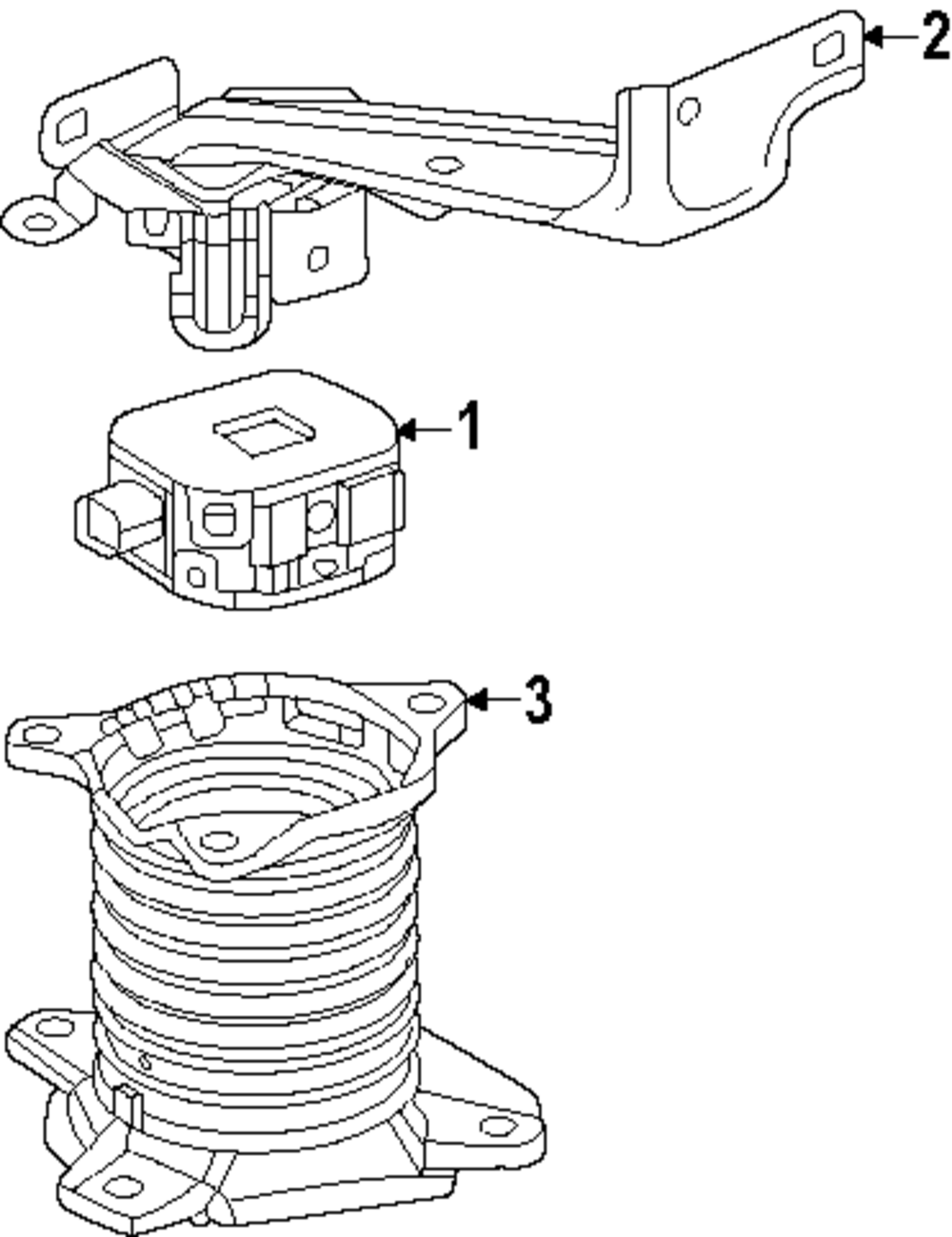 2
1
3