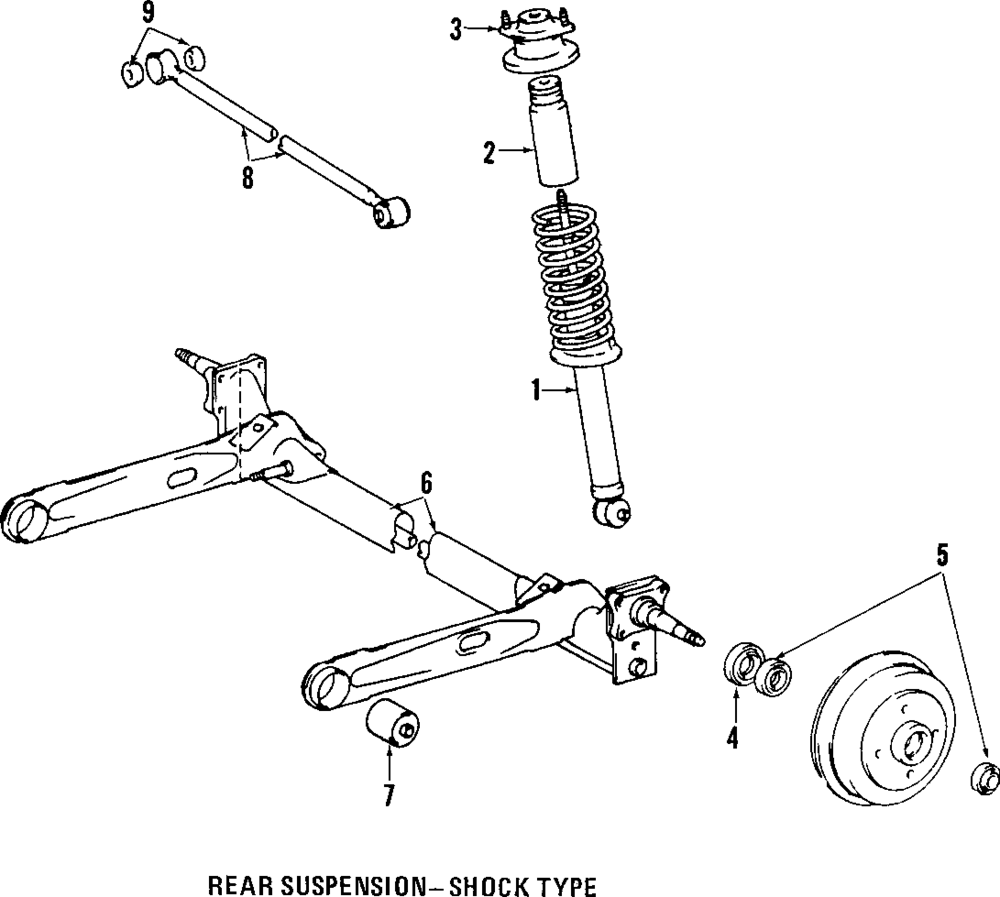 9
3
2
8
1
6
5
4
7
REAR SUSPENSION– SHOCK TYPE