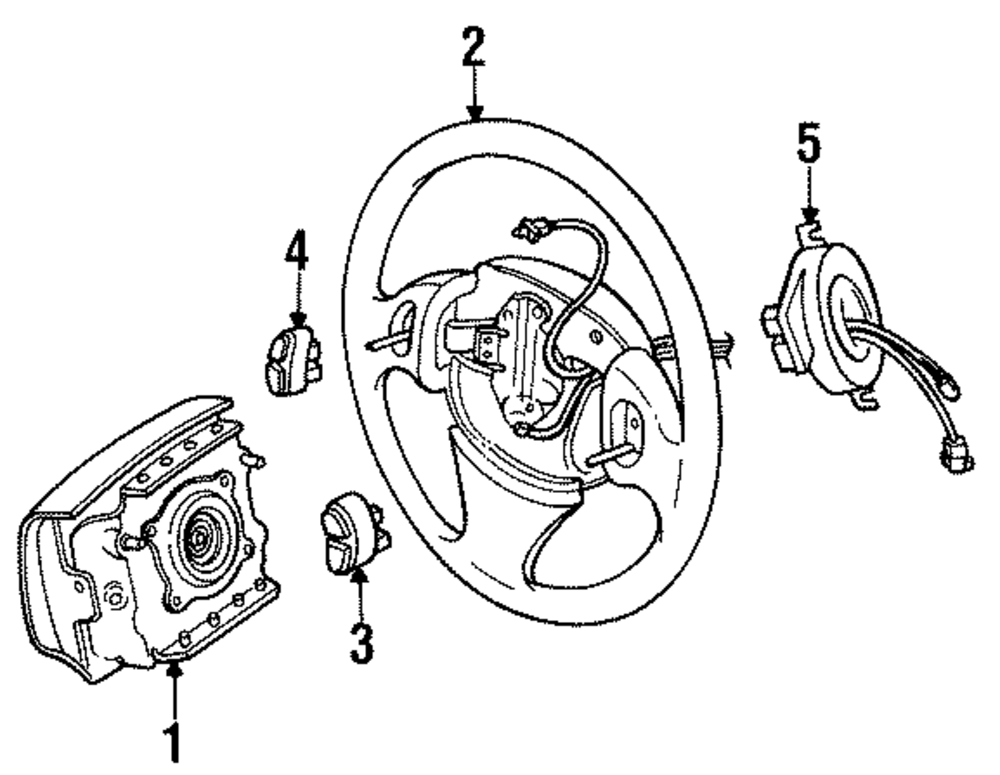 2
5
4
3
1