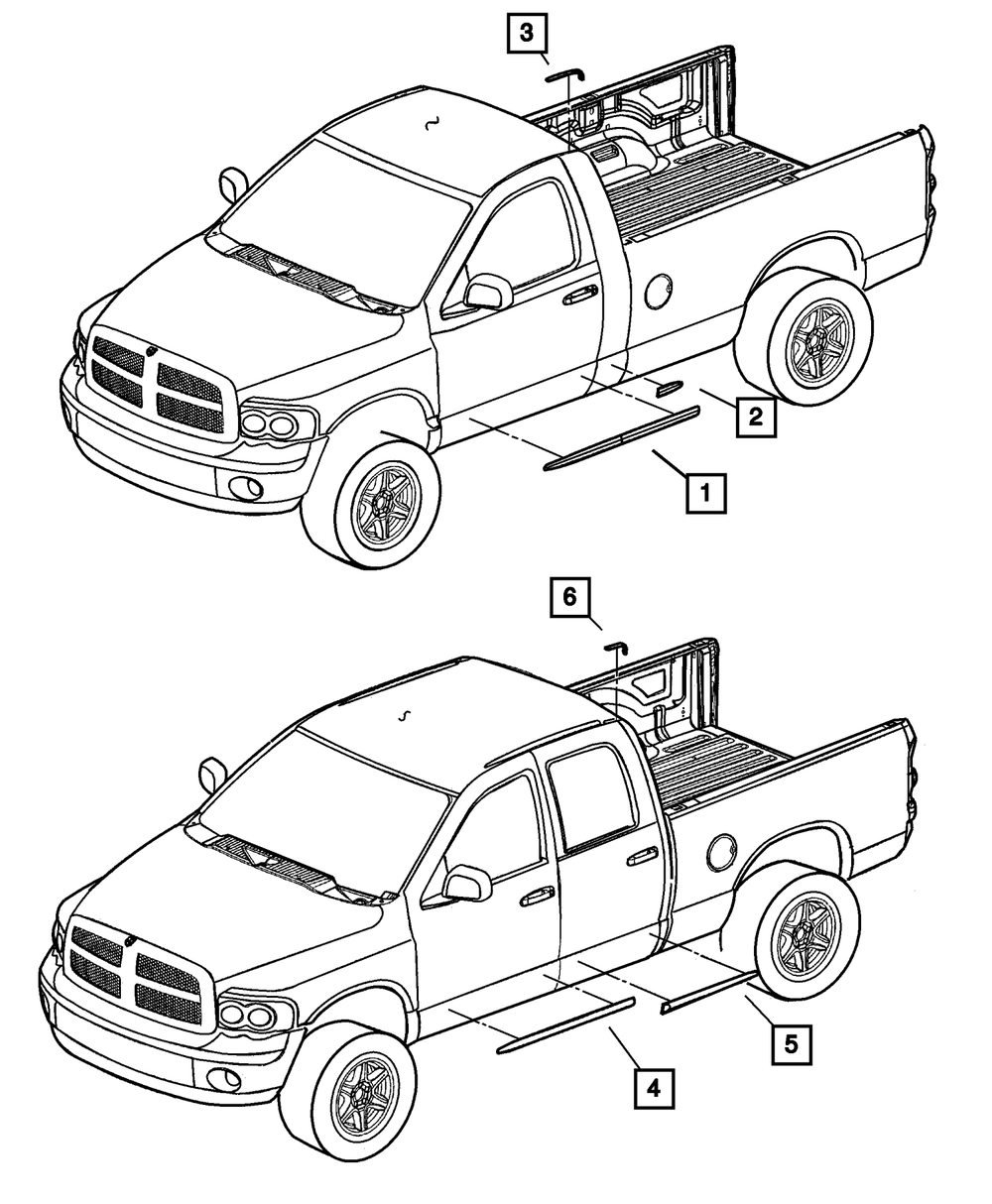 3
2
1
6
5
4