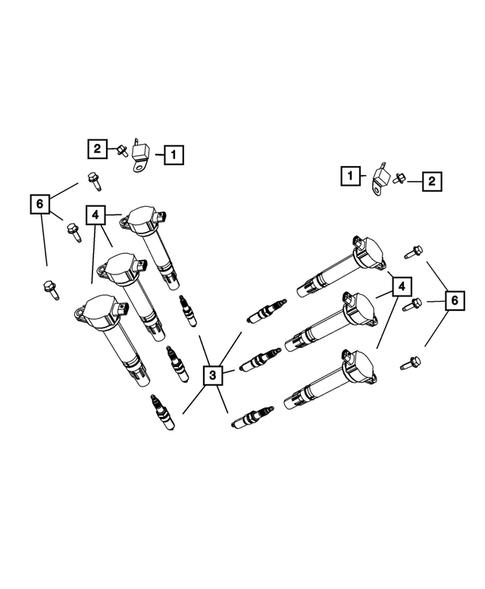 2
1
1
2
6
4
4
6
3