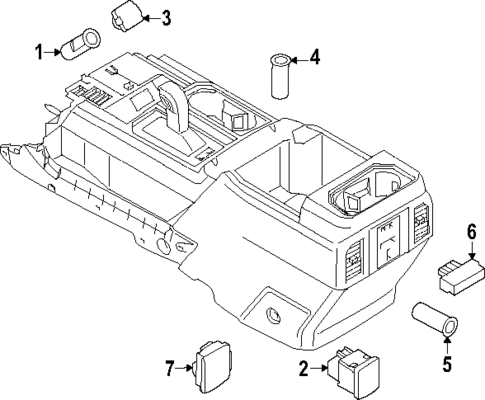 3
1
4
6
5
7
2