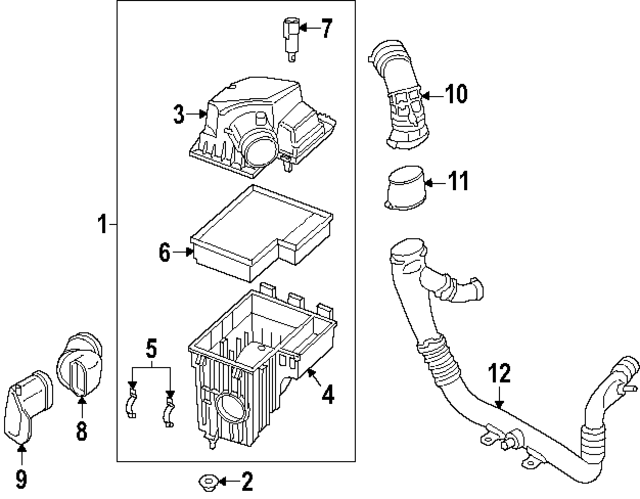 7
10
3
11
1
6
5
4
12
8
9
2