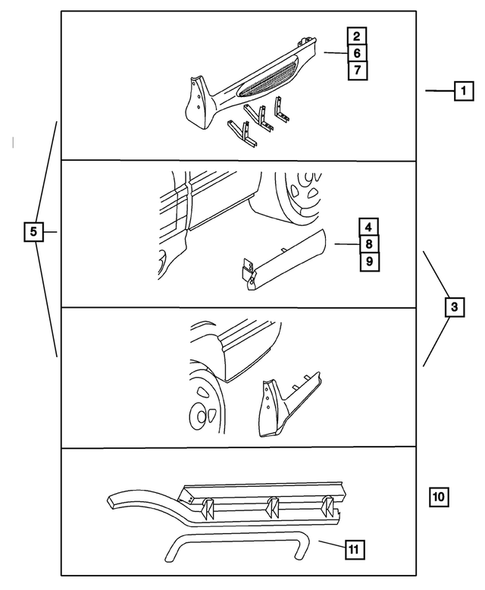 2
6
7
1
5
4
8
9
3
10
11