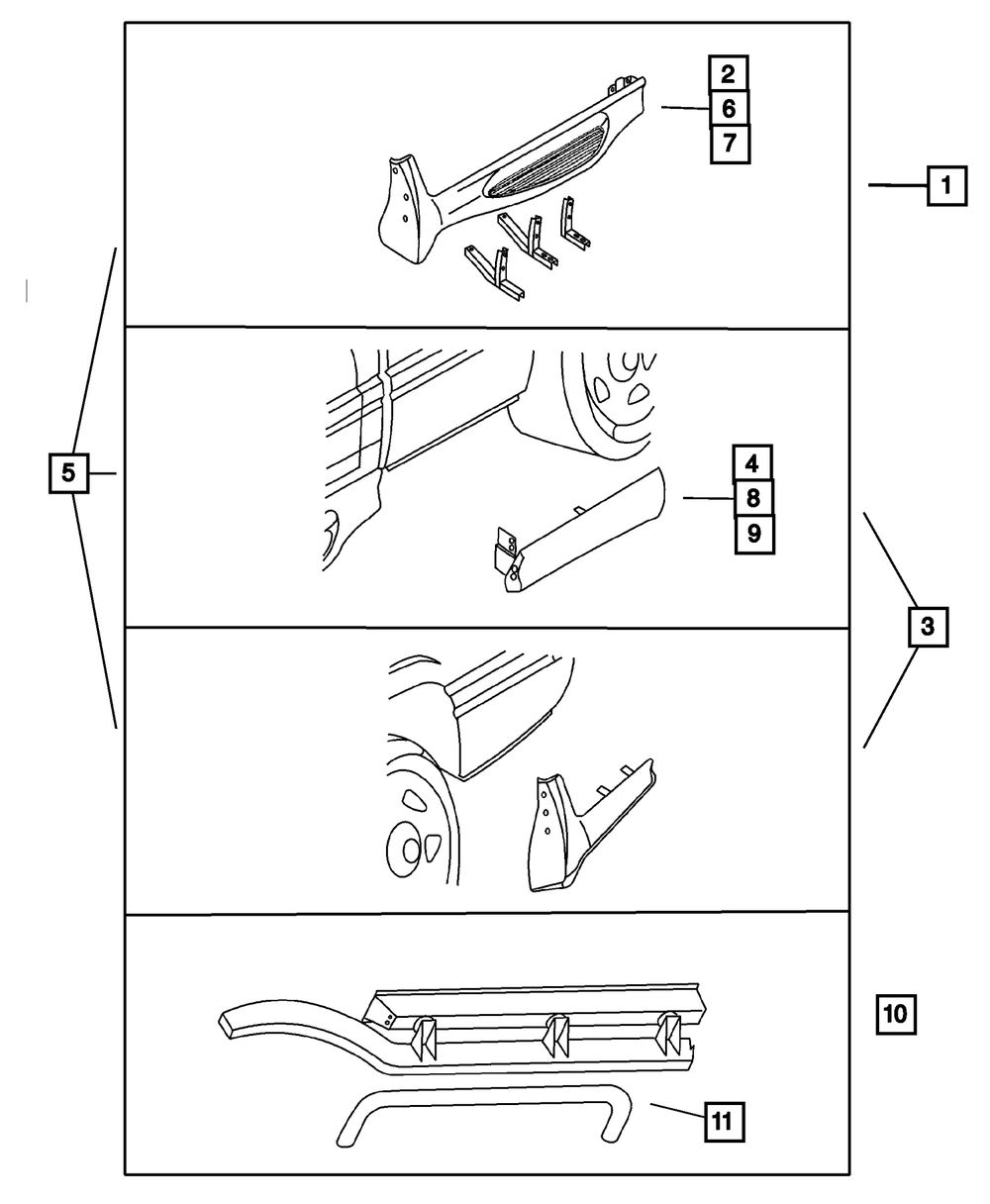 2
6
7
1
5
4
8
9
3
10
11