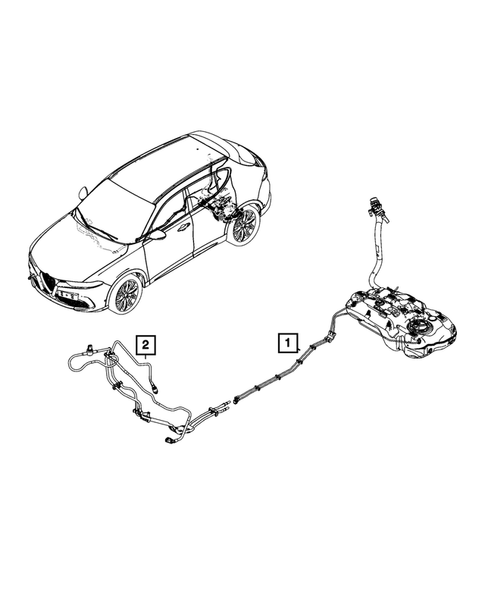 2

1