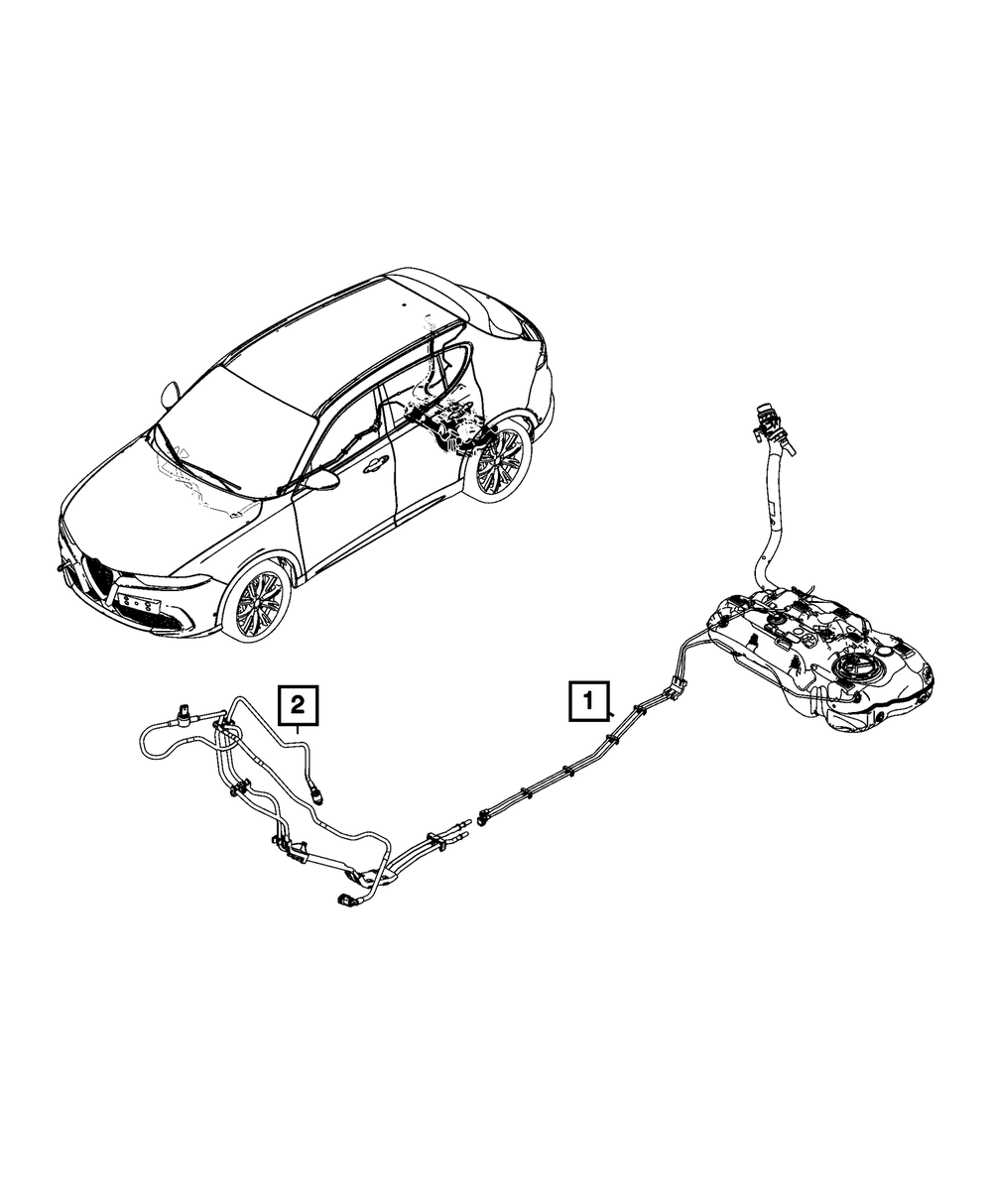 2

1