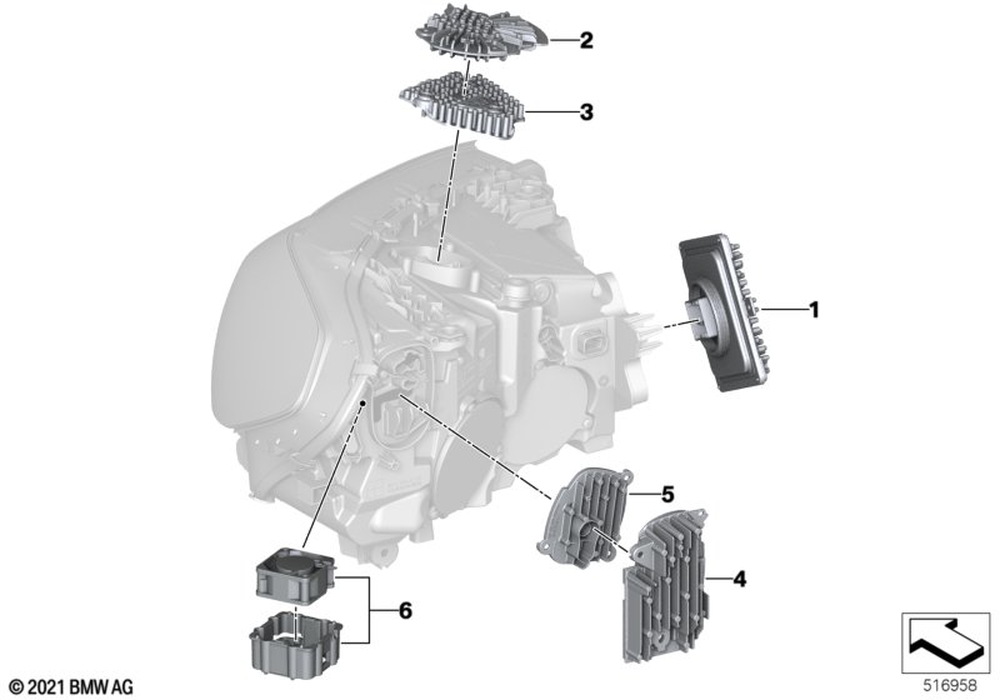 2

3

1

5

4

6

© 2021 BMW AG

516958