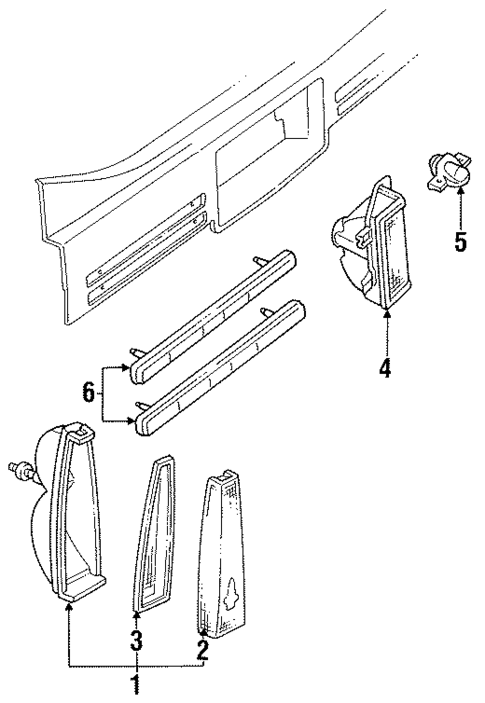 5
4
6
3
2
1