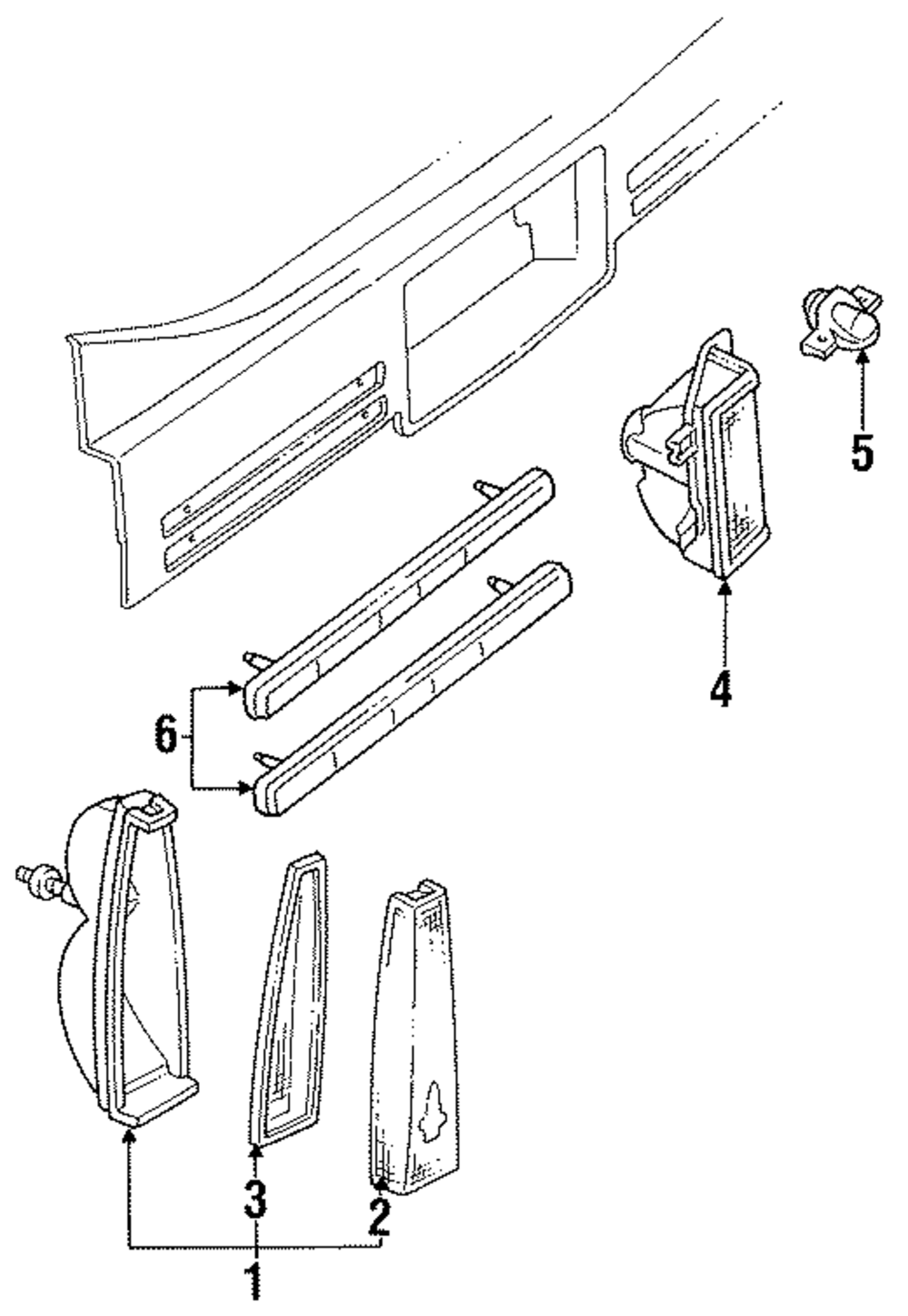 5
4
6
3
2
1