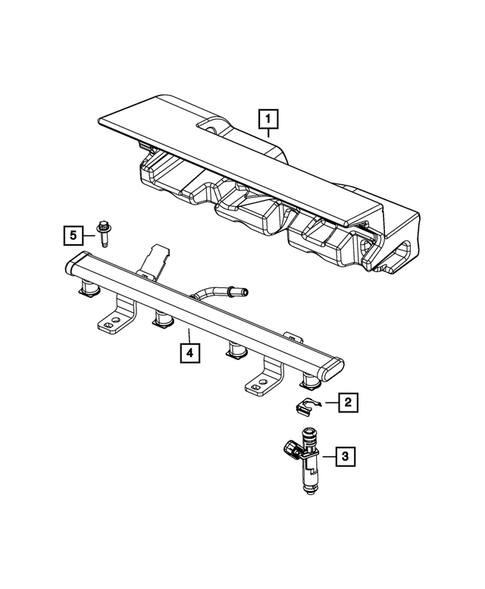 1
5
4
2
3