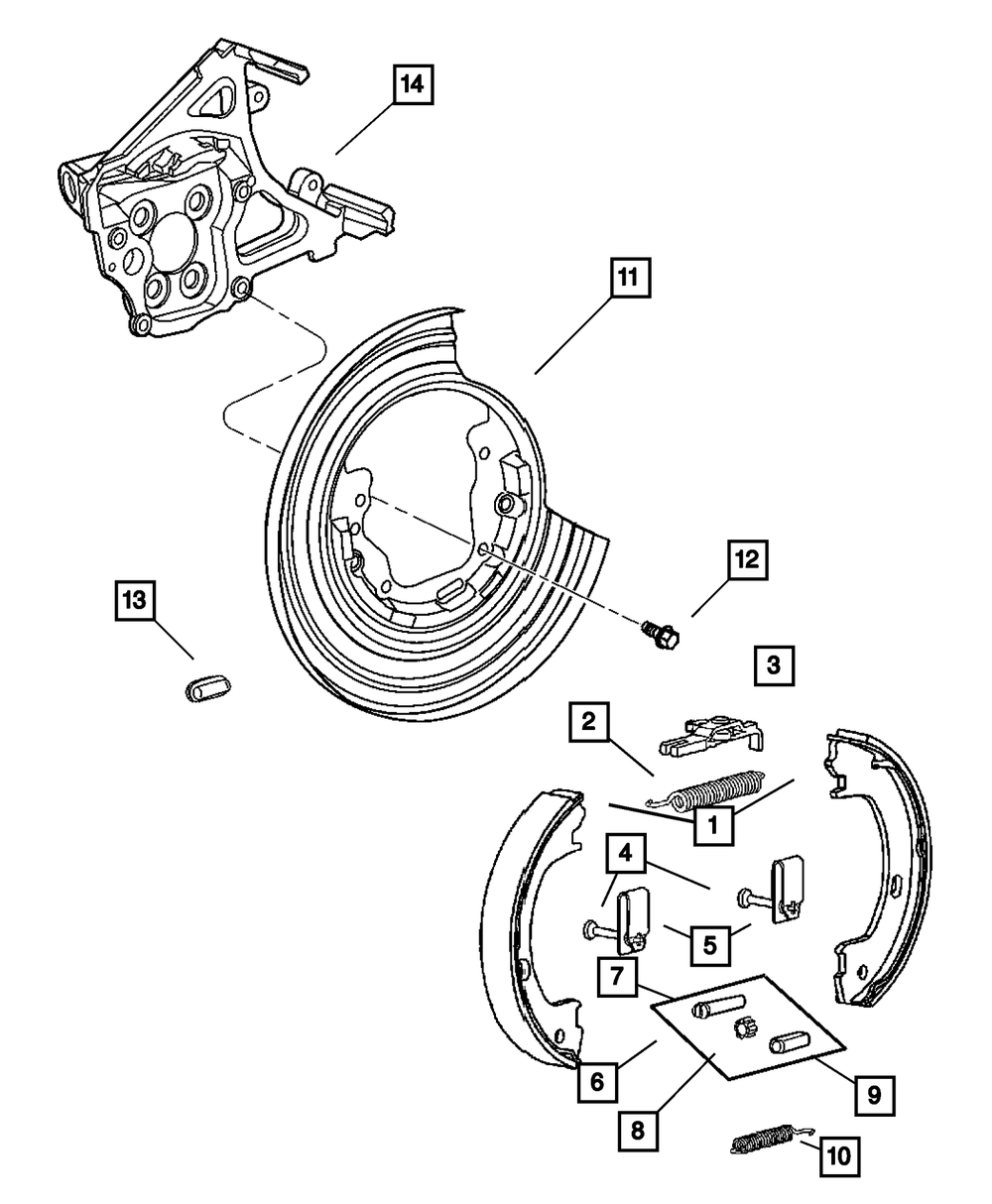 14

11

12

13

3

2

1

4

5

7

6

8

9

10