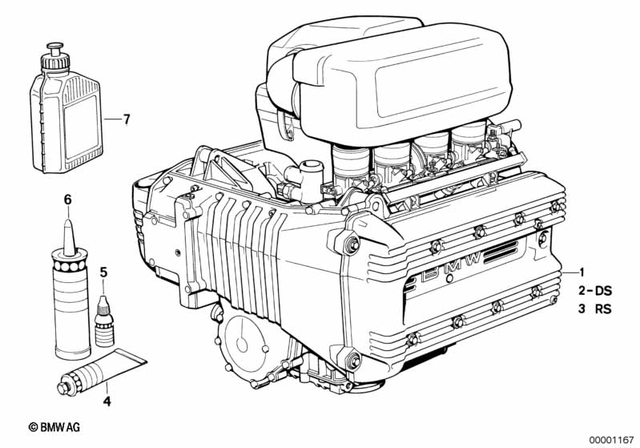 7

6

5

4

BMW

1
2-DS
3 RS

© BMW AG

00001167