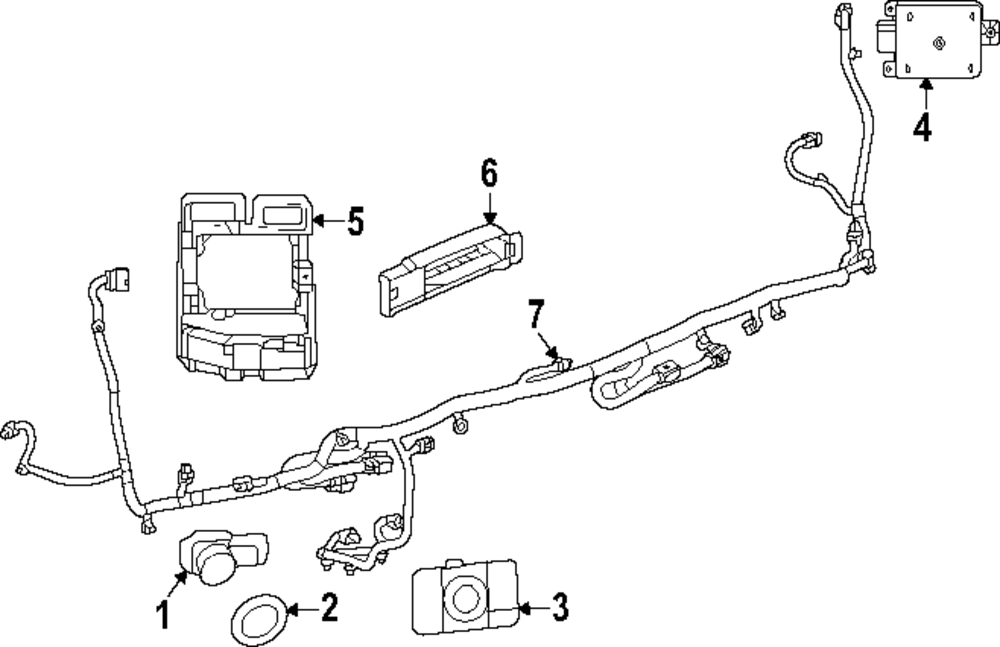 4
6
5
7
1
2
3