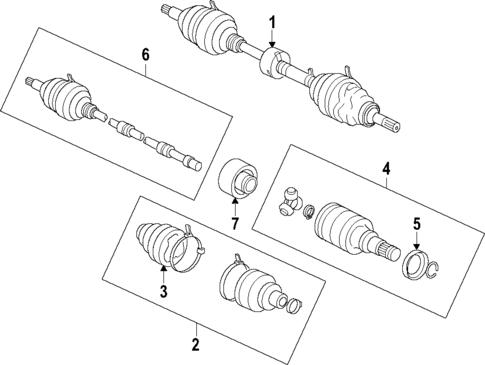 1
6
4
7
5
3
2