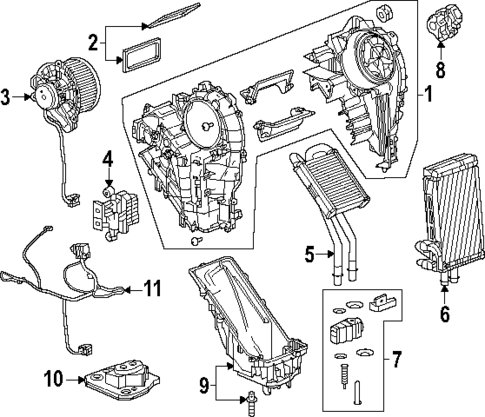 2
3
1
8
4
5
6
11
7
10
9