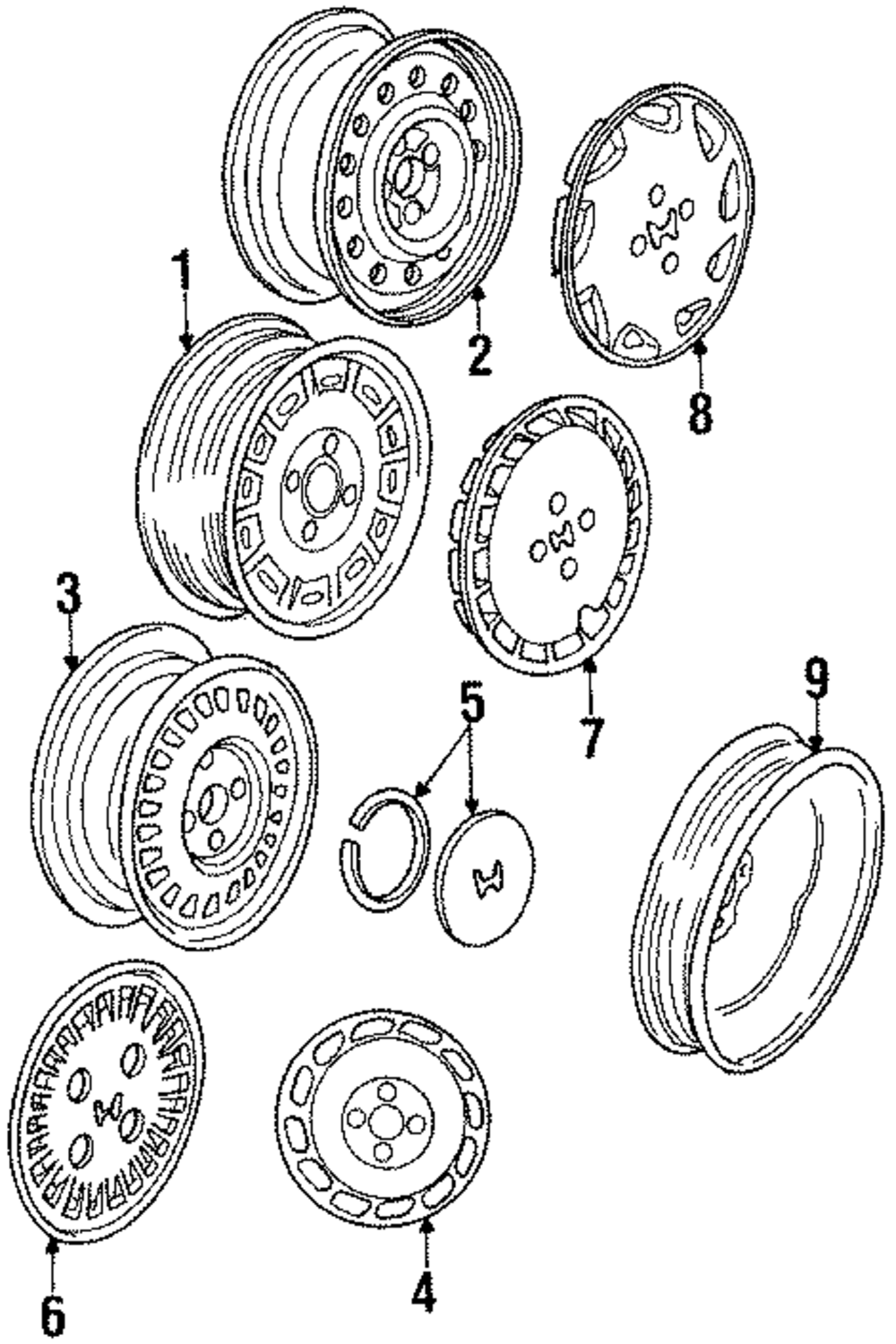 1
2
8
3
7
5
9
6
4