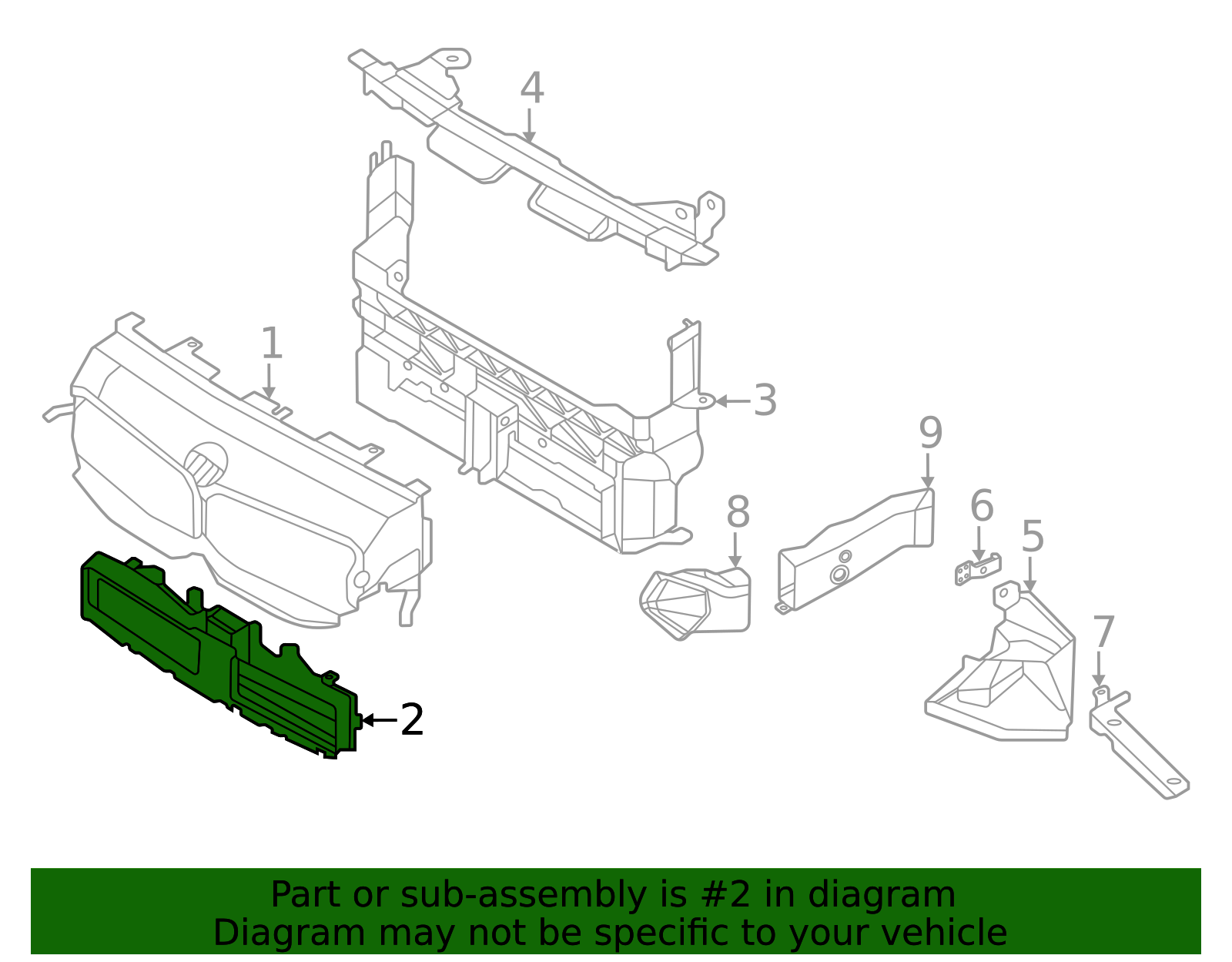 4
1
3
9
8
6
5
7
2

Part or sub-assembly is #2 in diagram
Diagram may not be specific to your vehicle