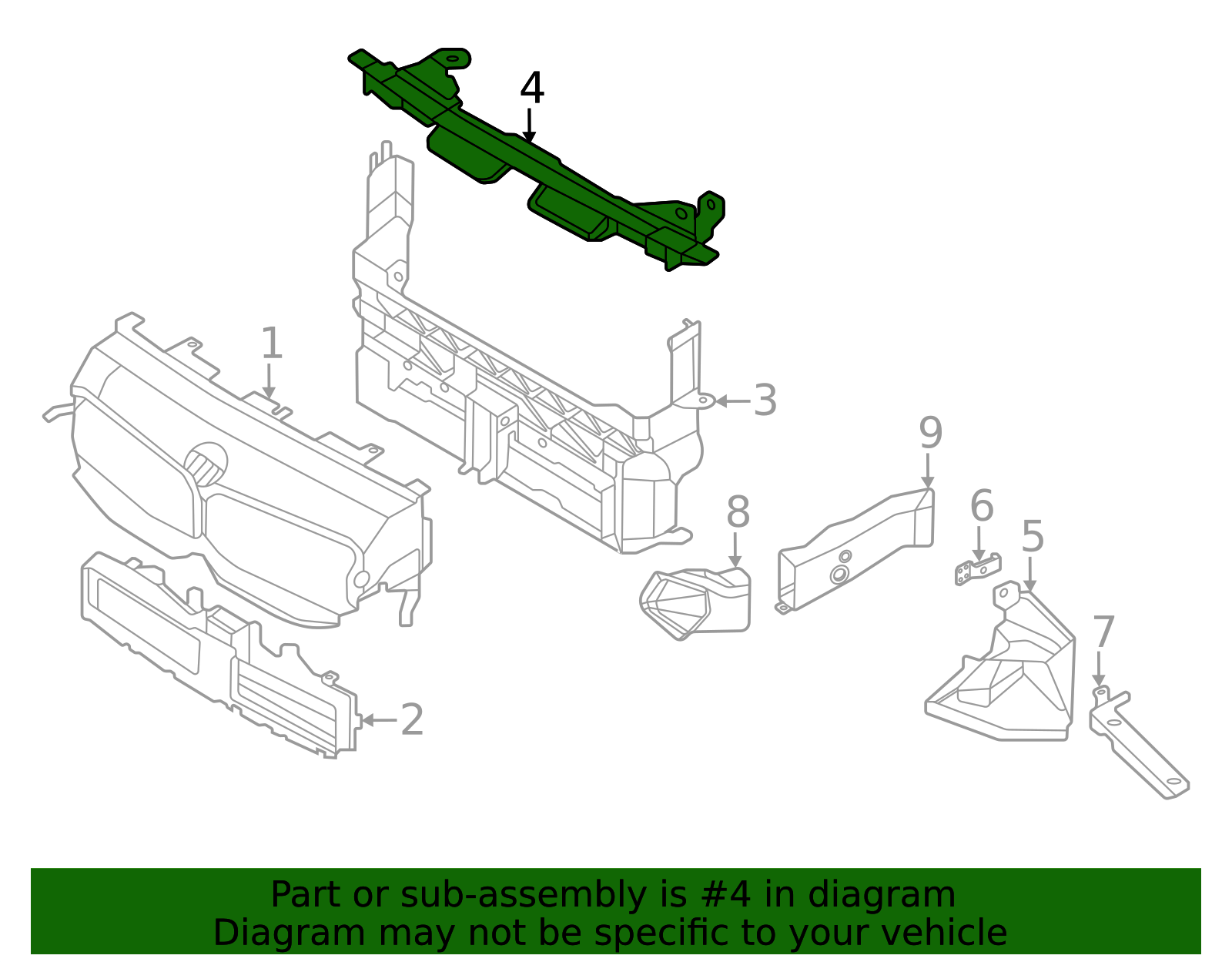 4
1
3
9
8
6
5
7
2

Part or sub-assembly is #4 in diagram
Diagram may not be specific to your vehicle