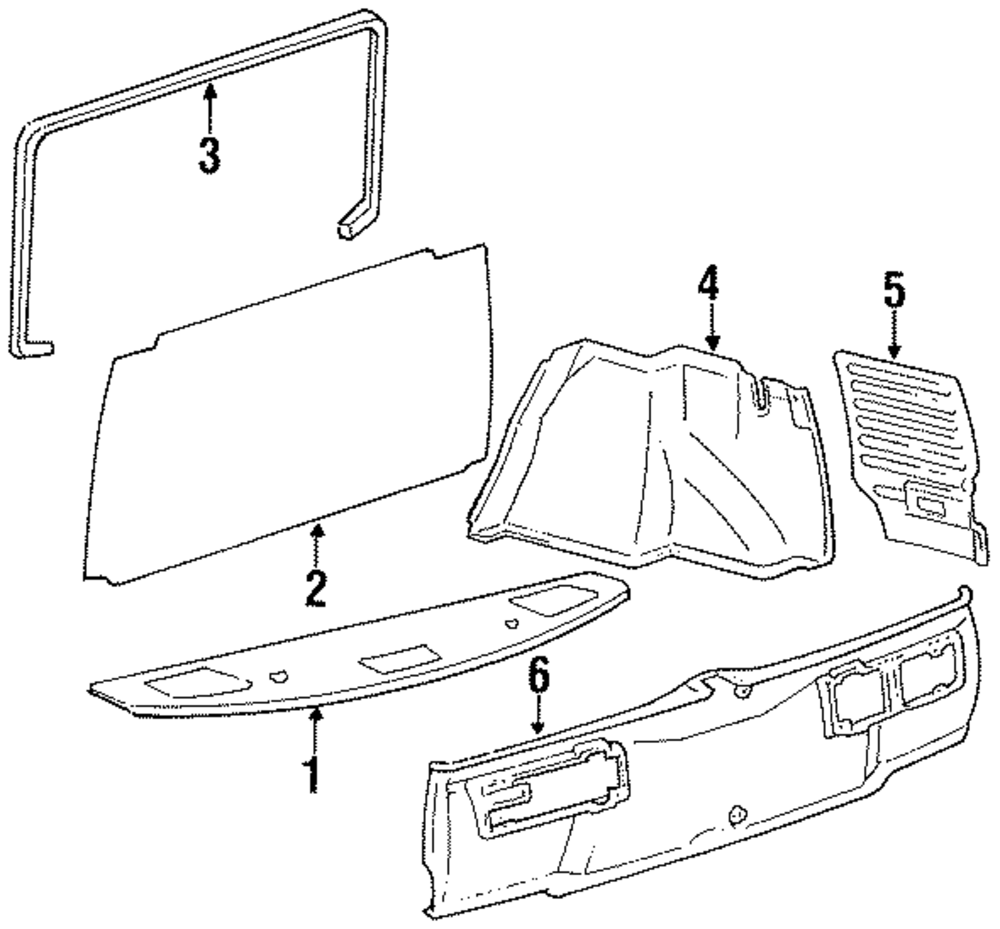 3
4
5
2
6
1