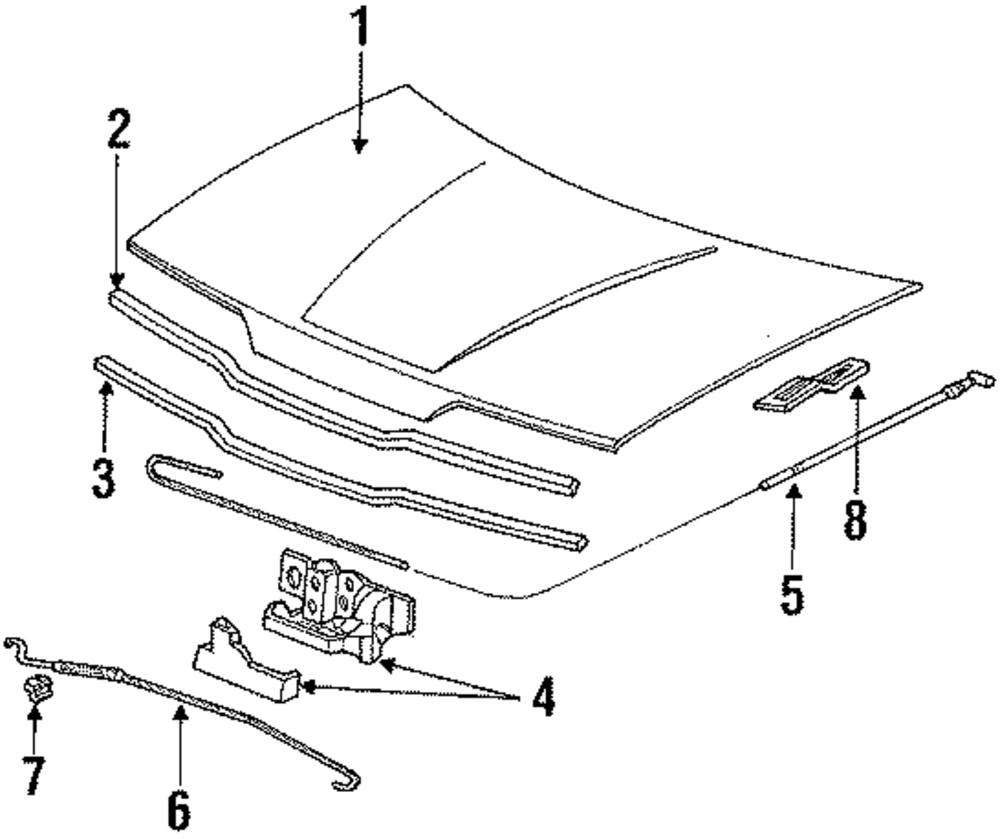 1
2
3
8
5
4
7
6