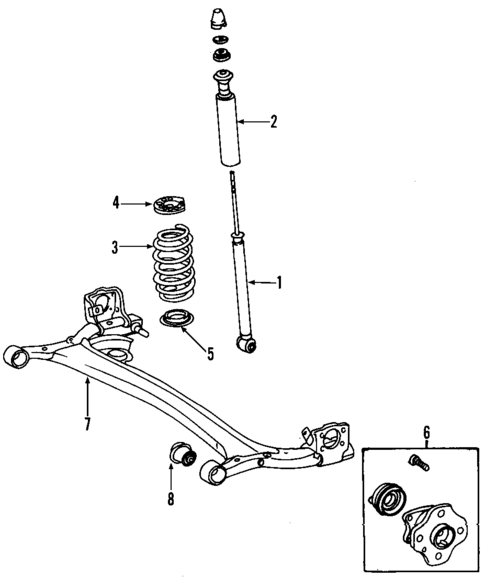 2
4
3
1
5
7
6
8