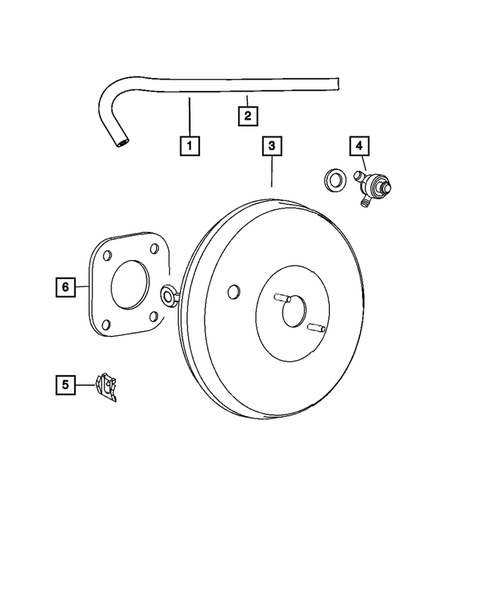 2
1
3
4
6
5