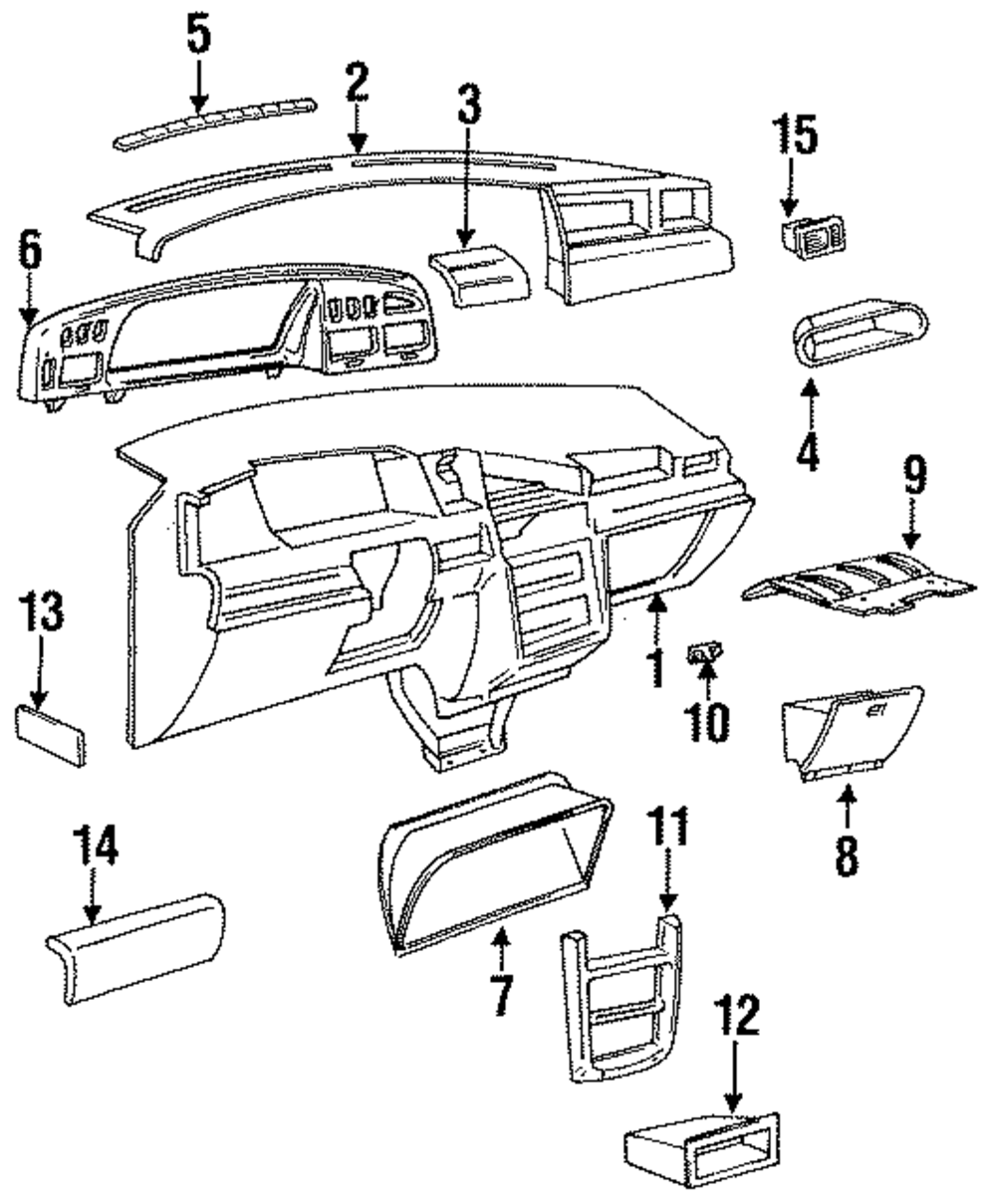 5
2
3
15
6
4
9
13
1
10
8
14
11
7
12