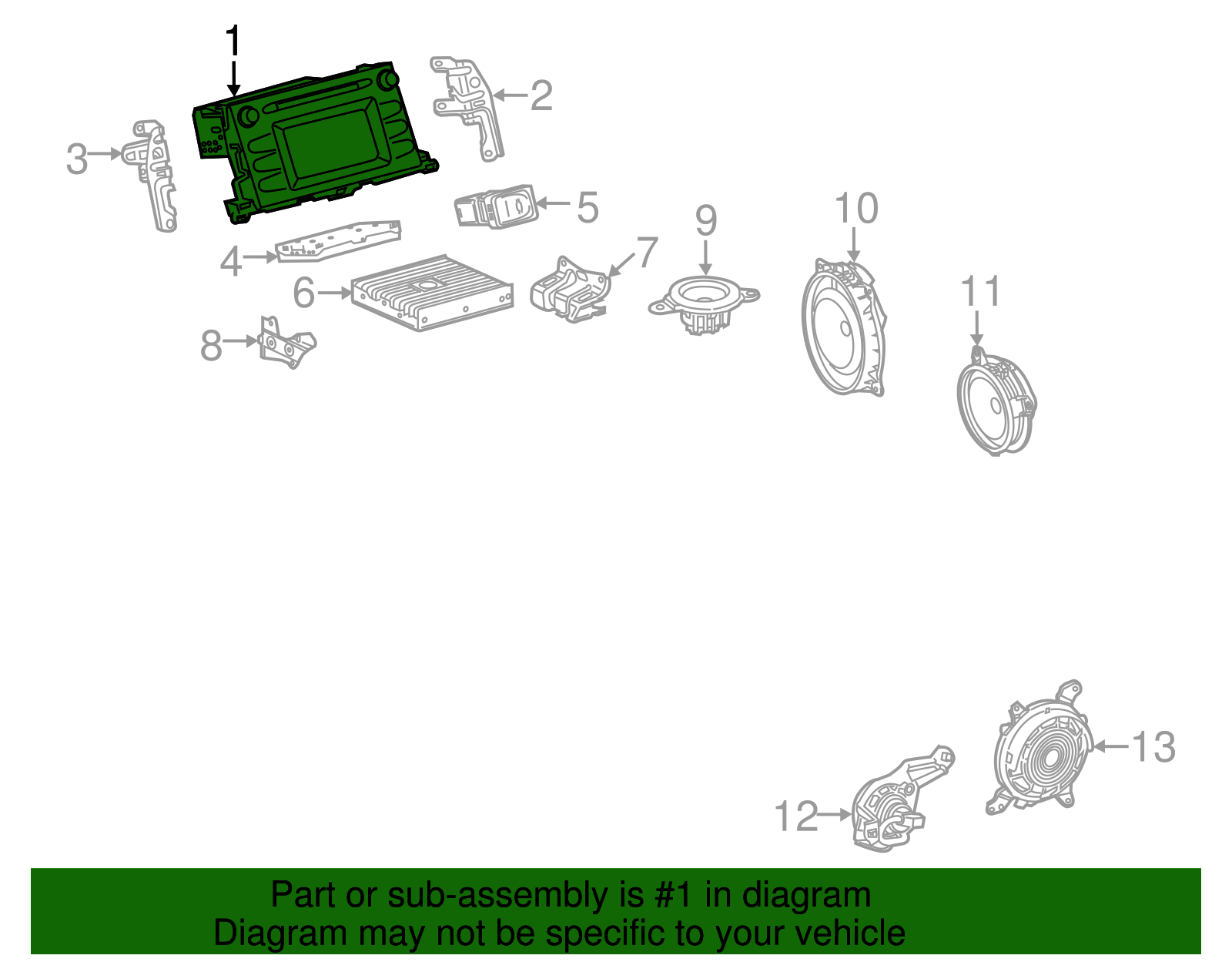 1
2
3
5
4
7
9
10
6
11
8
13
12

Part or sub-assembly is #1 in diagram
Diagram may not be specific to your vehicle