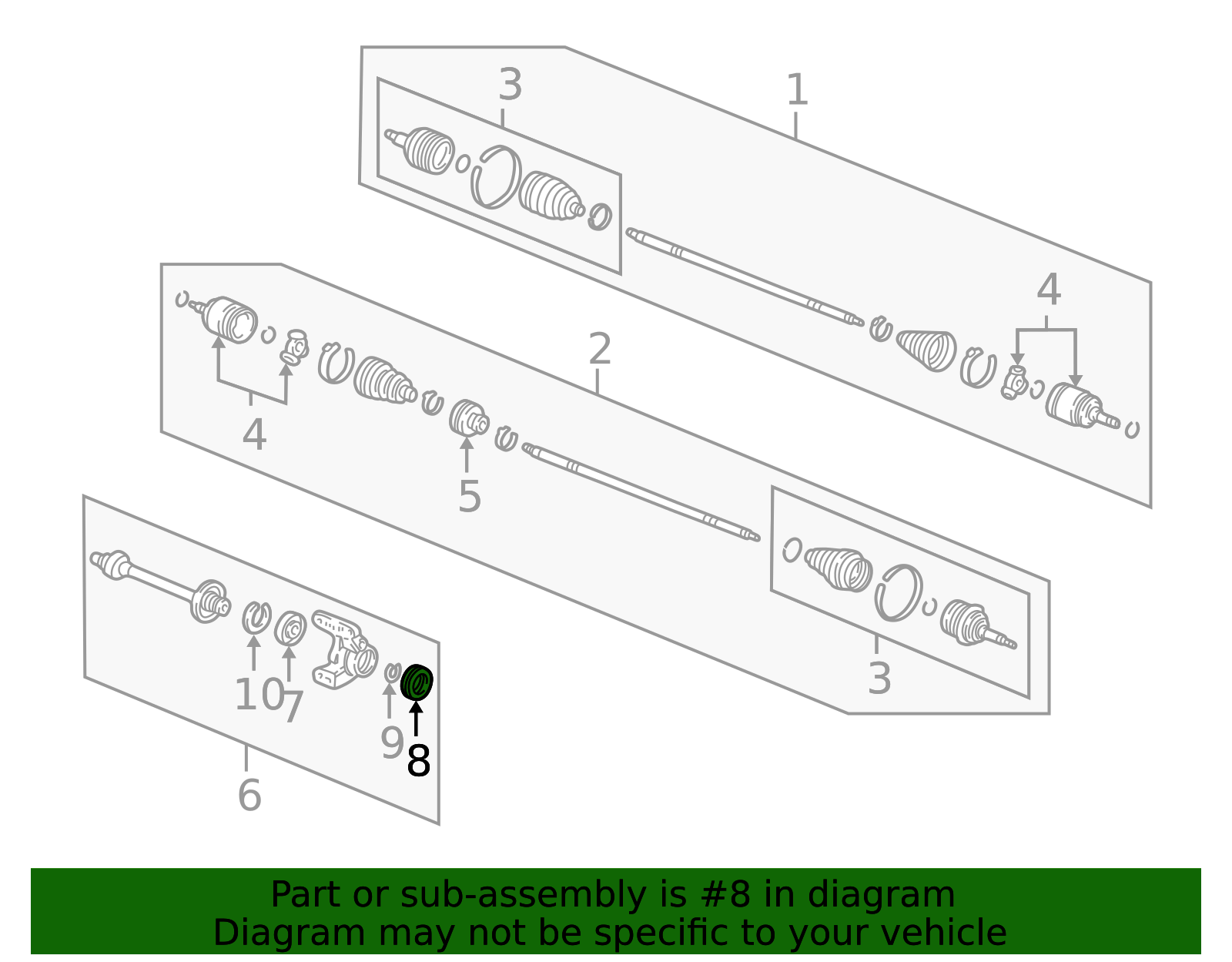 3
1
4
2
4
5
3
10
7
9
8
6

Part or sub-assembly is #8 in diagram
Diagram may not be specific to your vehicle