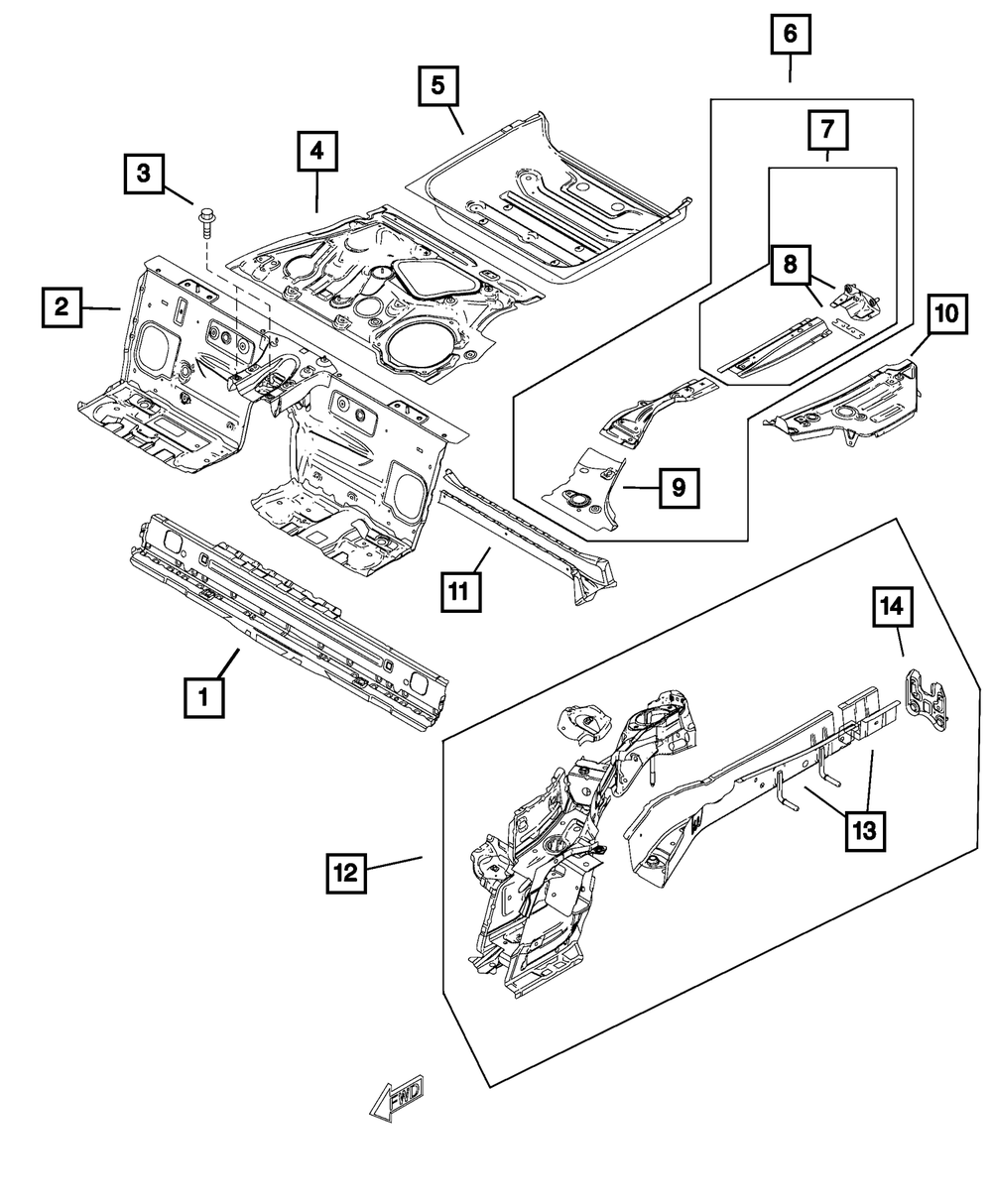 6
5
7
4
3
8
2
10
9
11
1
14
13
12
FWD