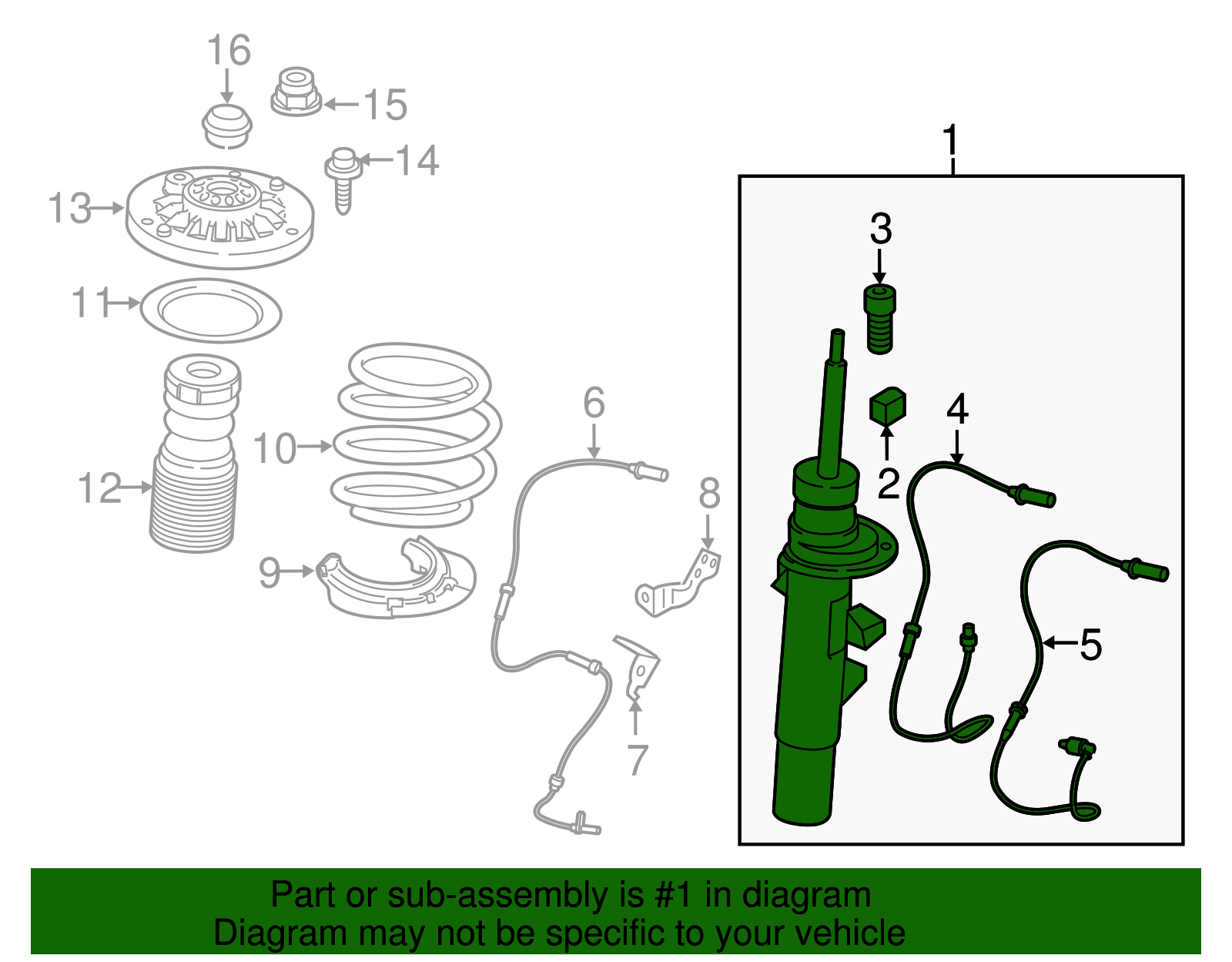 16
15
14
13
11
12
10
9
6
8
7
1
3
2
4
5

Part or sub-assembly is #1 in diagram
Diagram may not be specific to your vehicle