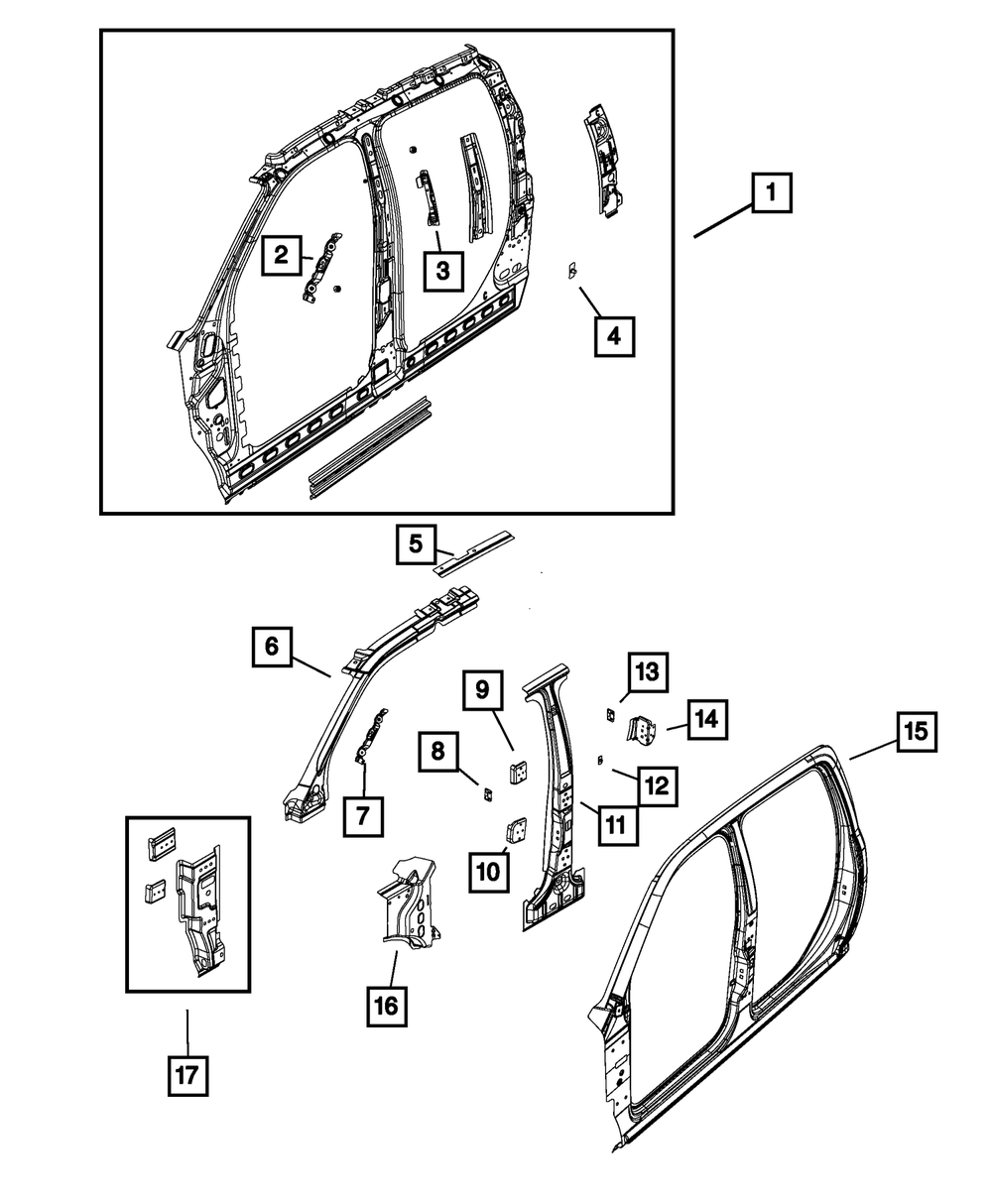 1
2
3
4
5
6
7
8
9
10
11
12
13
14
15
16
17