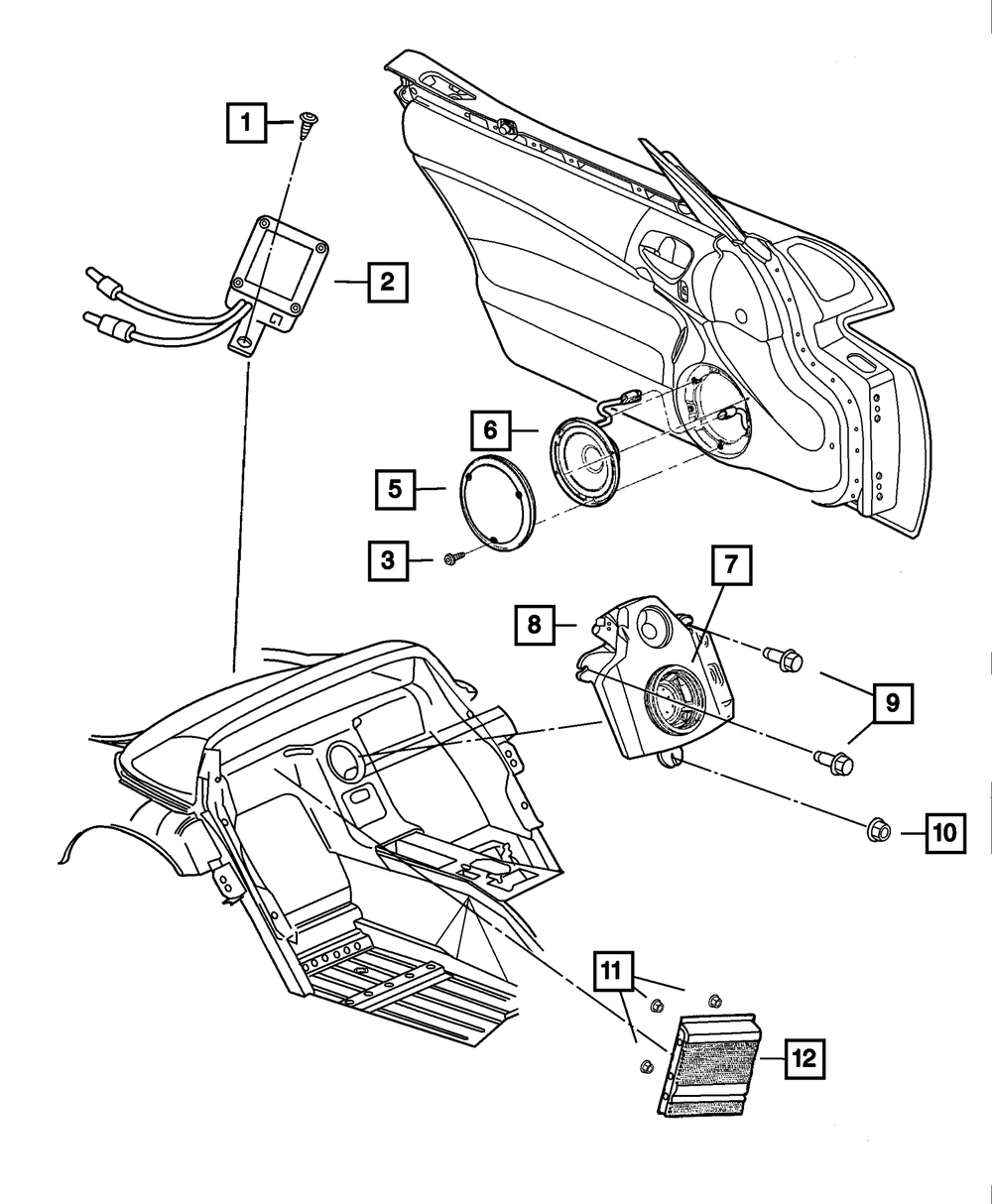 1
2
6
5
3
7
8
9
10
11
12