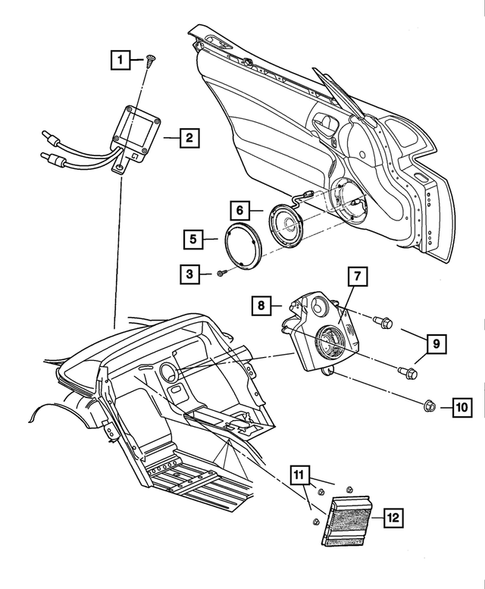 1
2
6
5
3
7
8
9
10
11
12