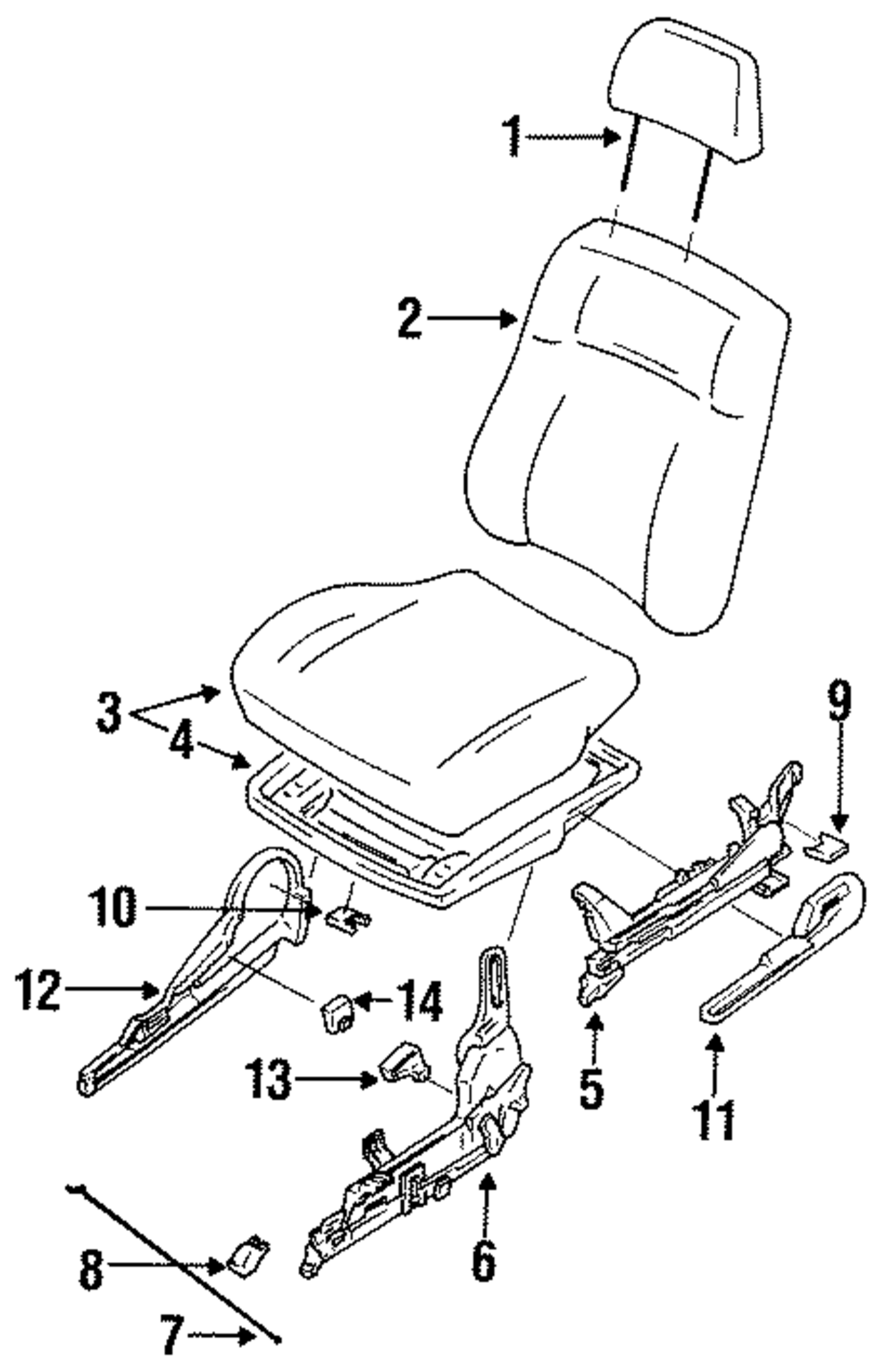 1
2
3
4
9
10
12
14
13
5
11
6
8
7