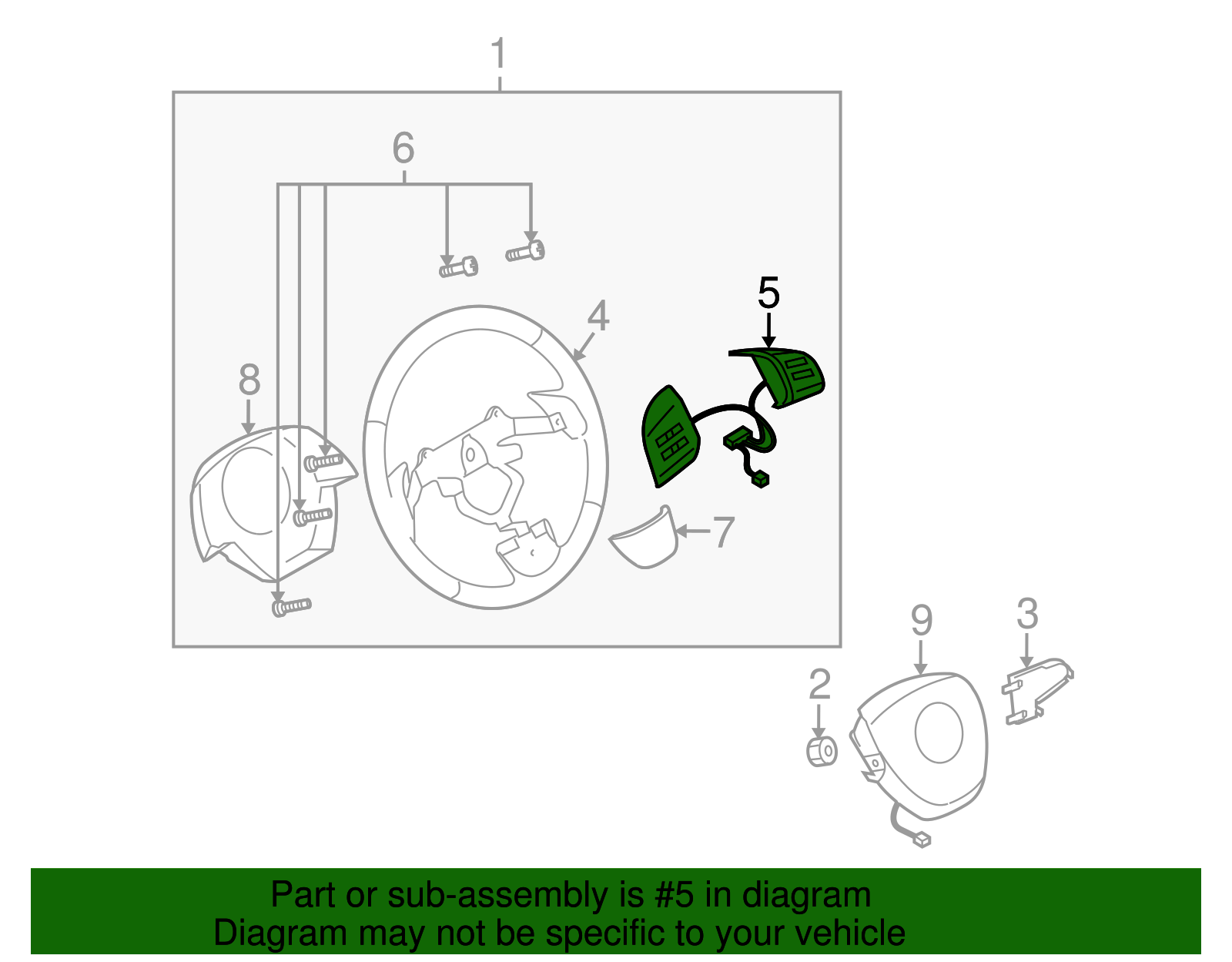 1
6
5
4
8
7
9
3
2

Part or sub-assembly is #5 in diagram
Diagram may not be specific to your vehicle