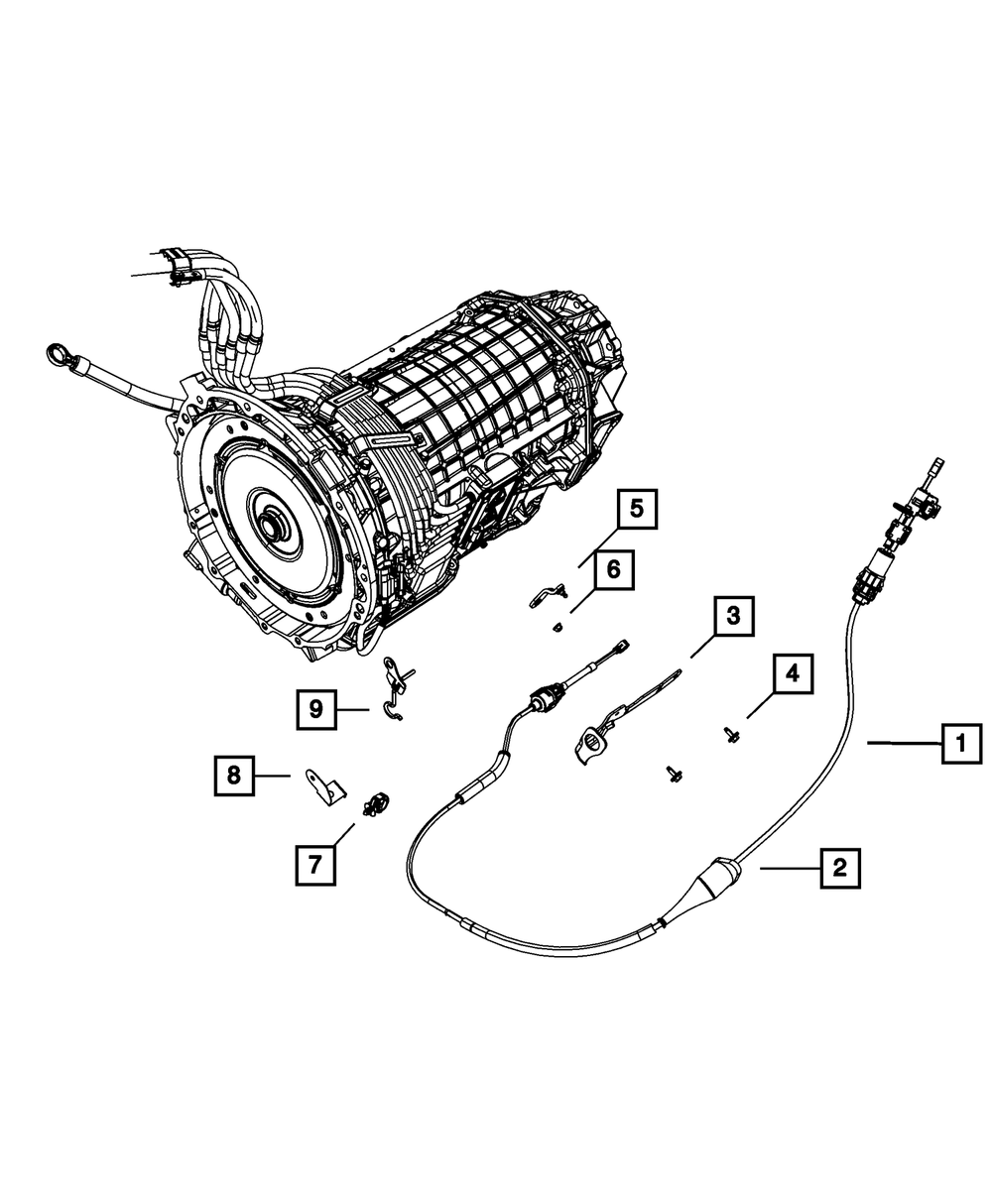 5
6
3
4
9
1
8
7
2