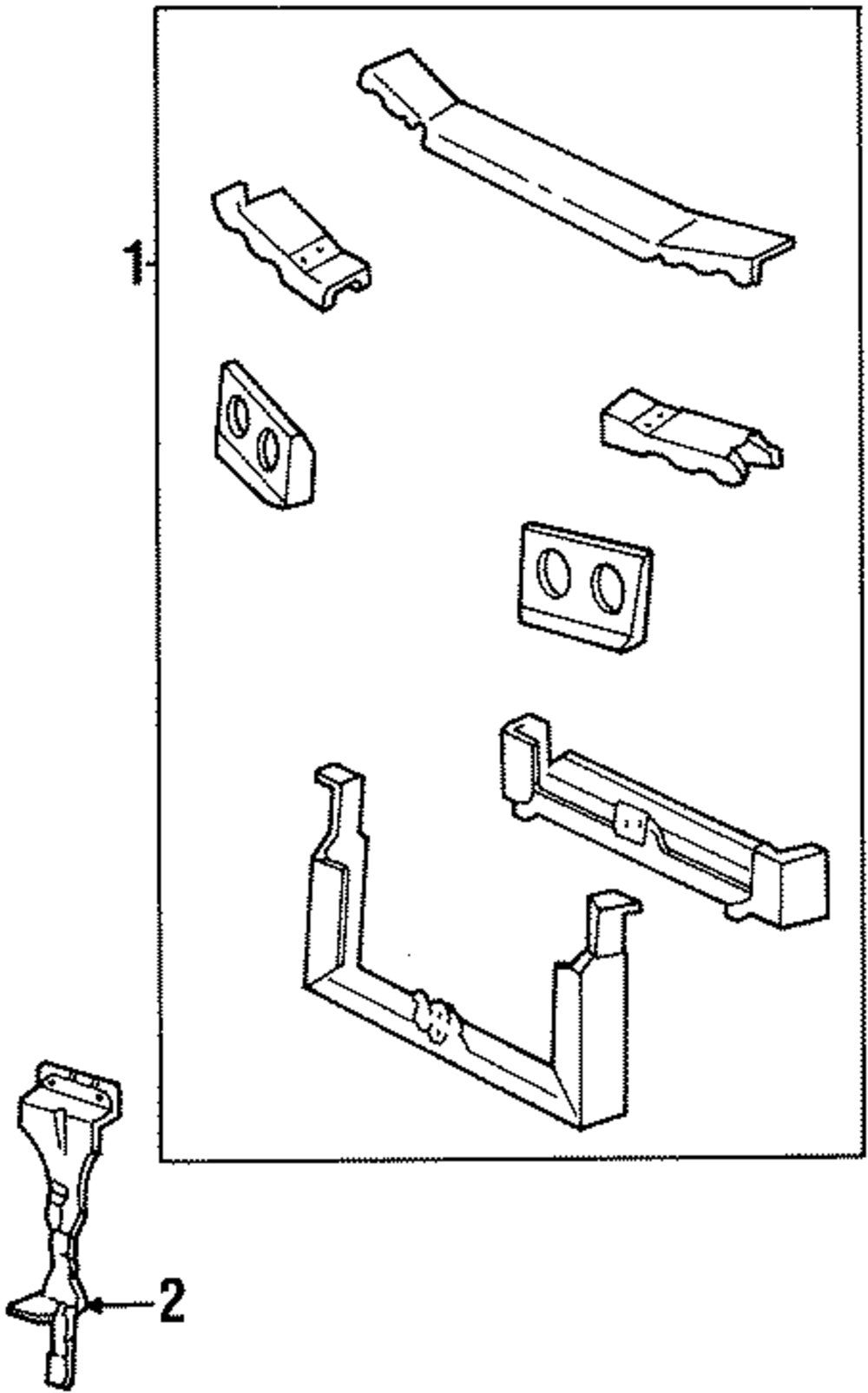 1
2