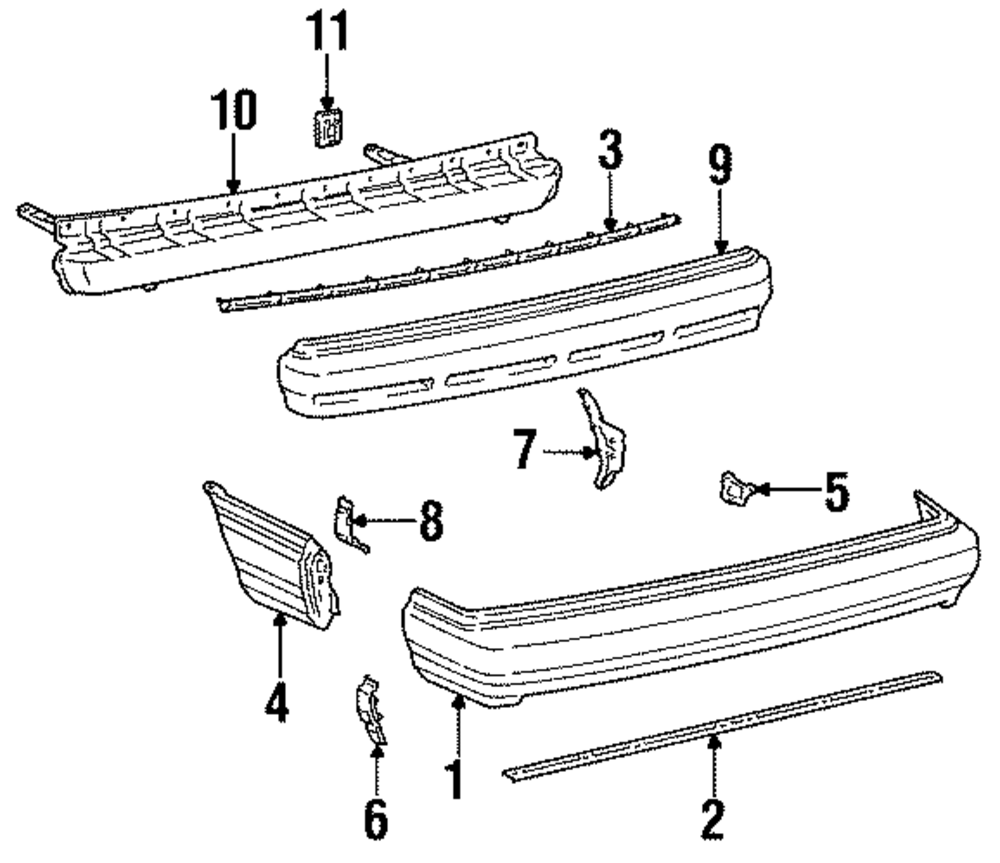 11
10
3
9
7
5
8
4
6
1
2