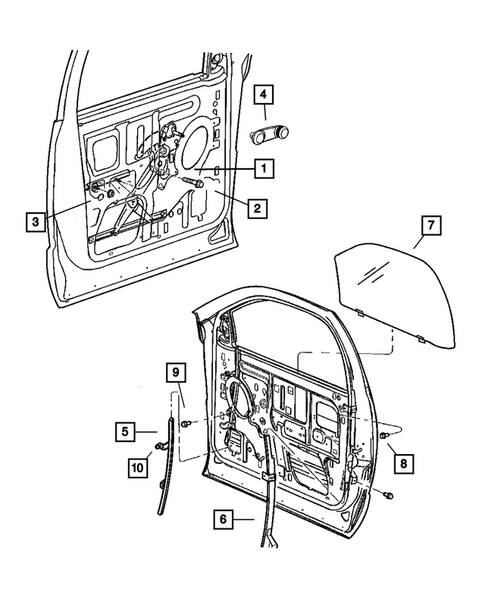 4
1
2
3
7
9
5
10
8
6