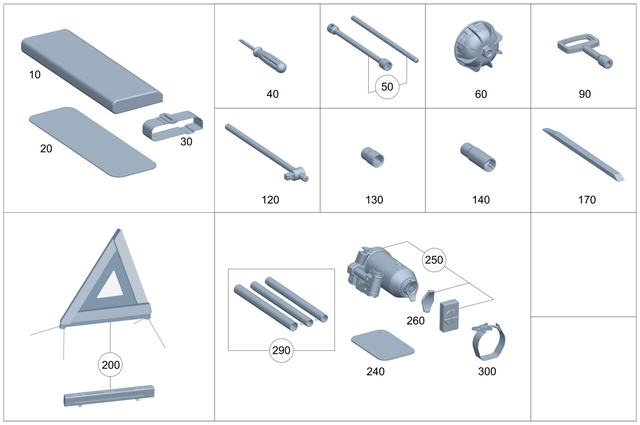 10
20
30
40
50
60
90
120
130
140
170
200
290
250
260
240
300