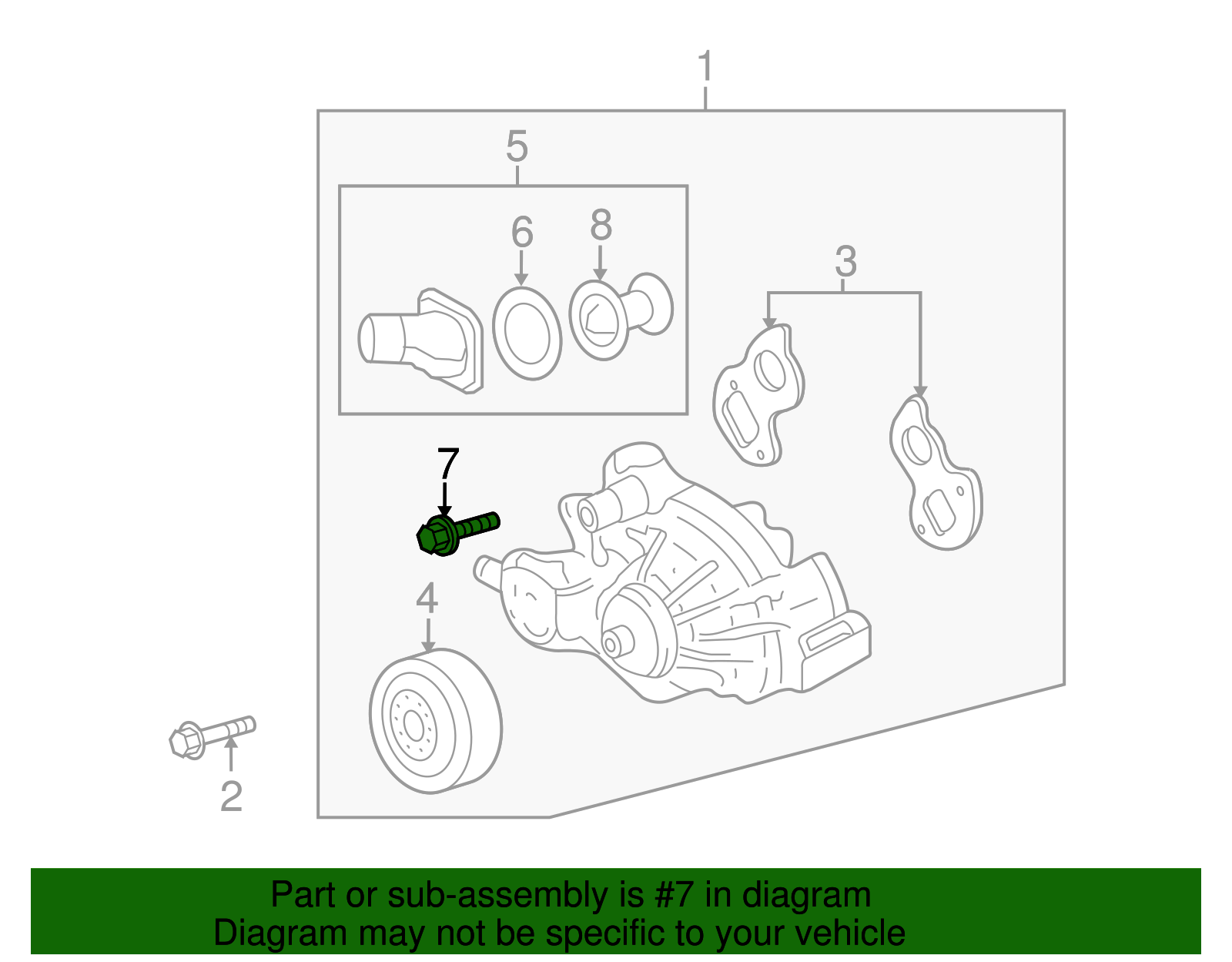 1
5
6
8
3
7
4
2

Part or sub-assembly is #7 in diagram
Diagram may not be specific to your vehicle