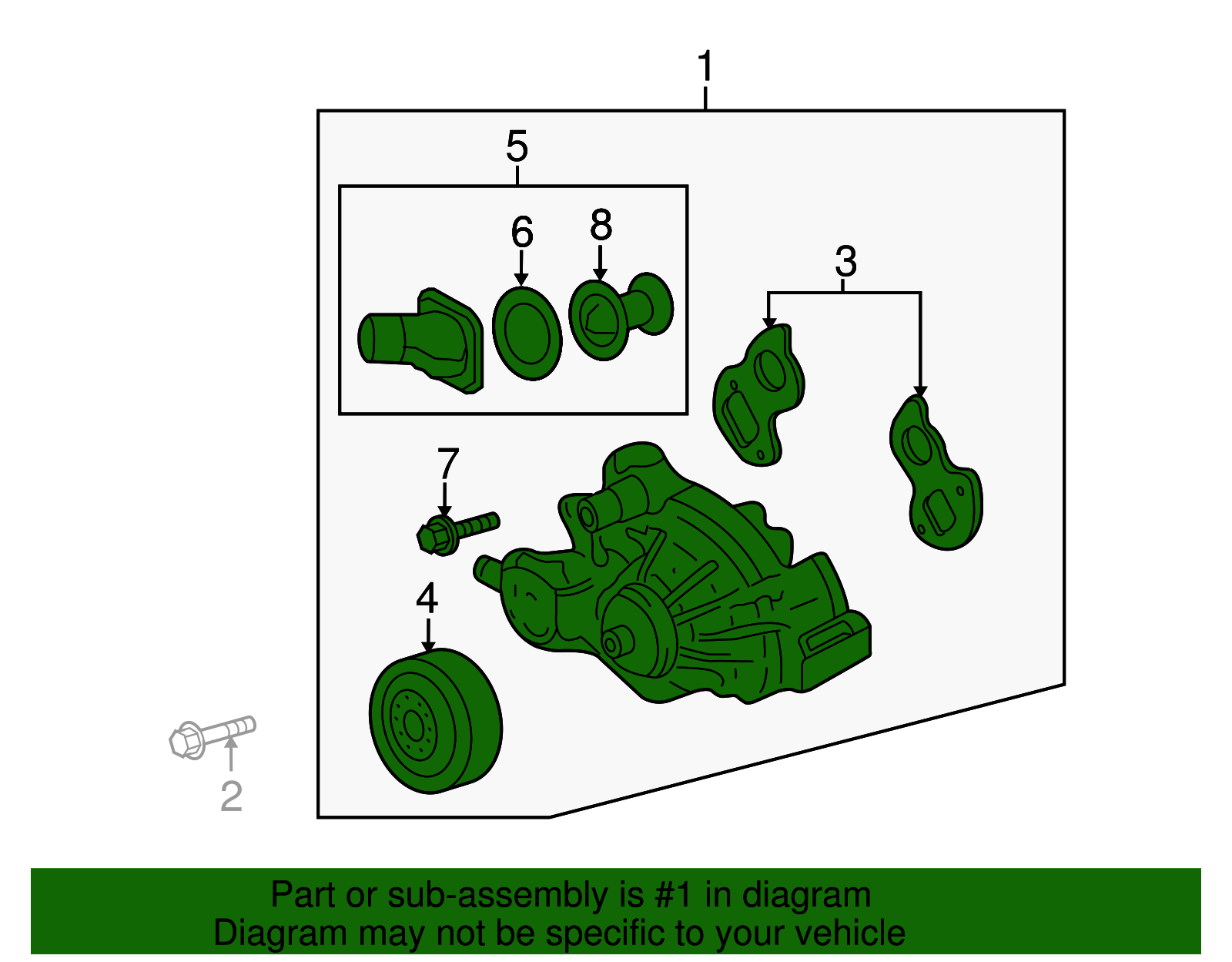 1
5
6
8
3
7
4
2

Part or sub-assembly is #1 in diagram
Diagram may not be specific to your vehicle