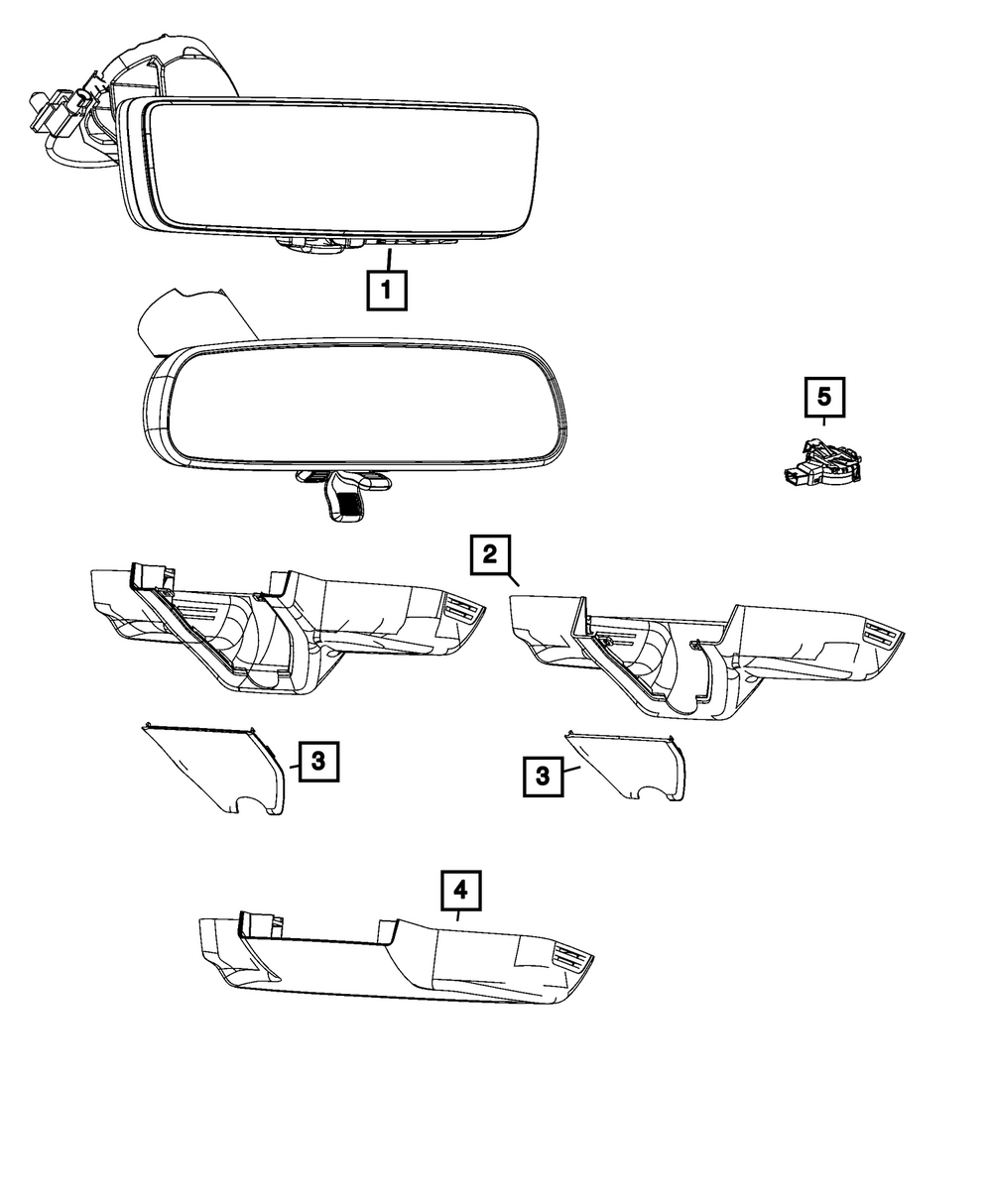 1
5
2
3
3
4