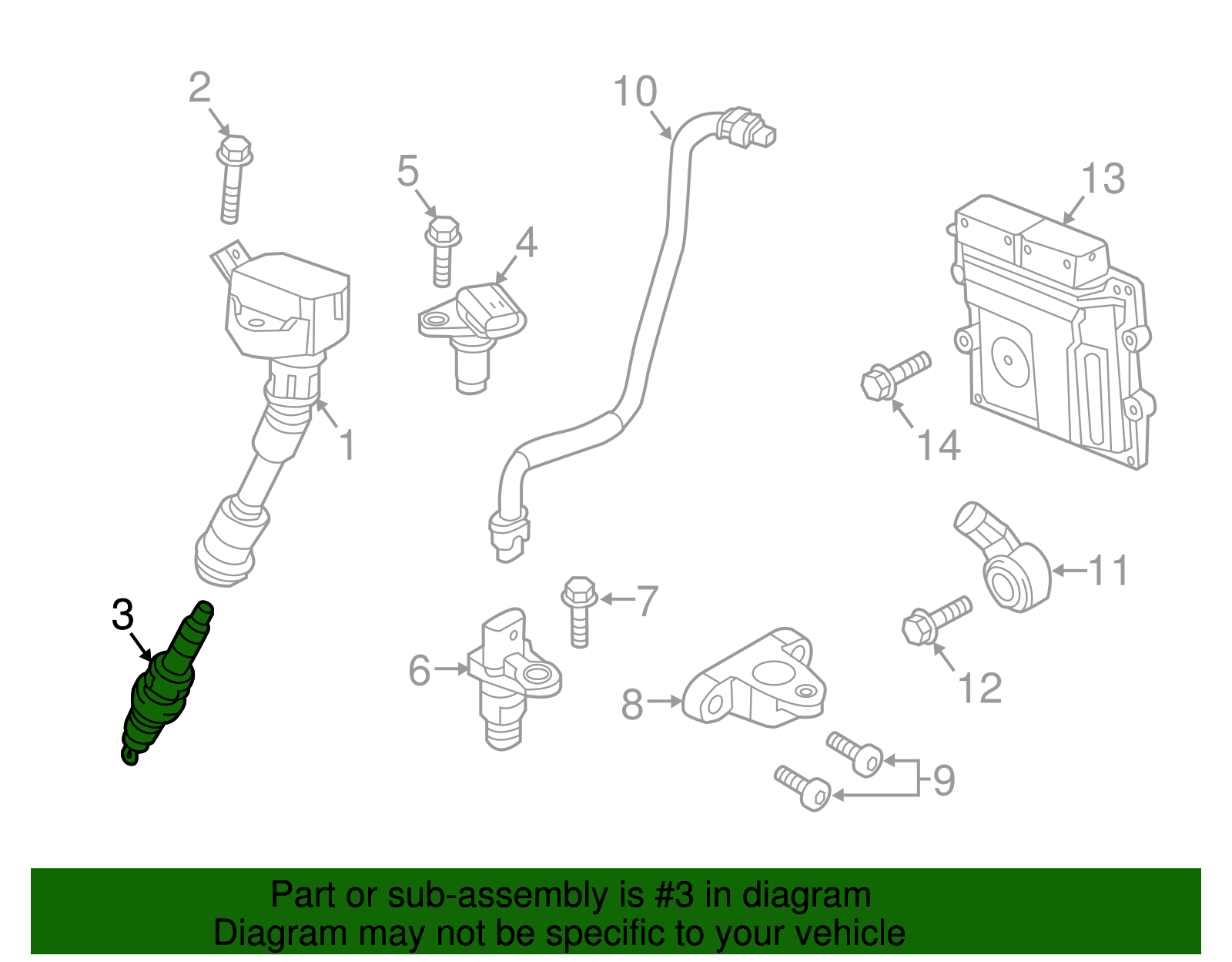 2
10
5
4
13
1
14
3
7
11
6
8
12
9

Part or sub-assembly is #3 in diagram
Diagram may not be specific to your vehicle