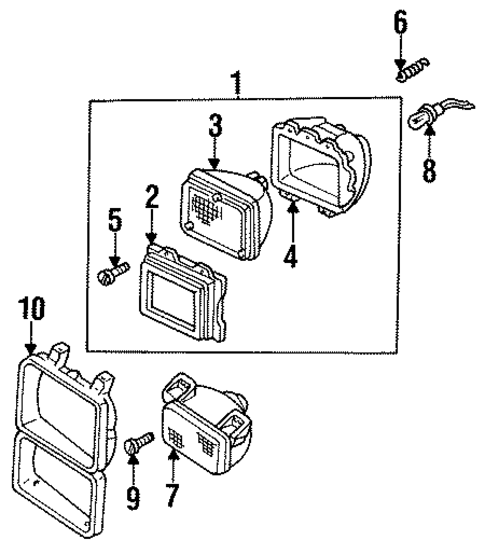 6
1
3
8
2
5
4
10
9
7